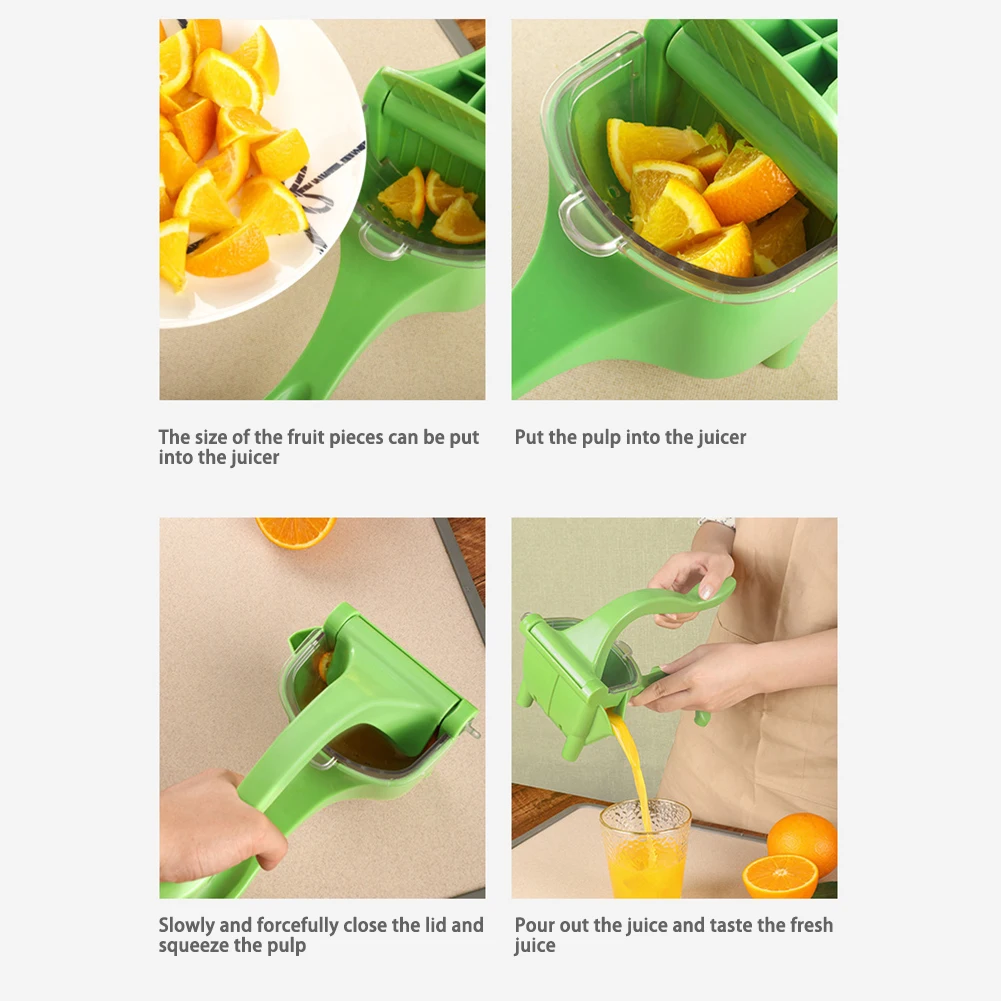 The size of the fruit pieces can be put into the juicer

Put the pulp into the juicer

Slowly and forcefully close the lid and squeeze the pulp

Pour out the juice and taste the fresh juice