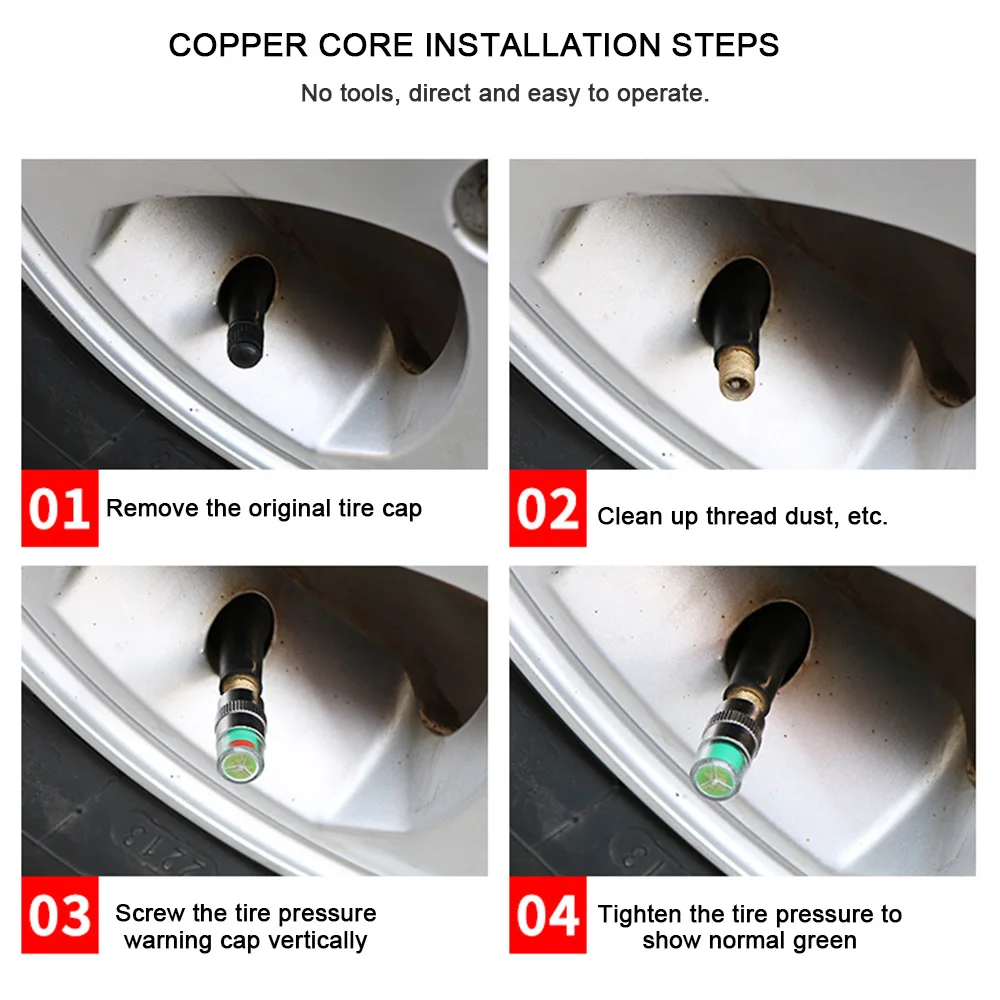 COPPER CORE INSTALLATION STEPS

No tools, direct and easy to operate.

01 Remove the original tire cap

02 Clean up thread dust, etc.

03 Screw the tire pressure warning cap vertically

04 Tighten the tire pressure to show normal green