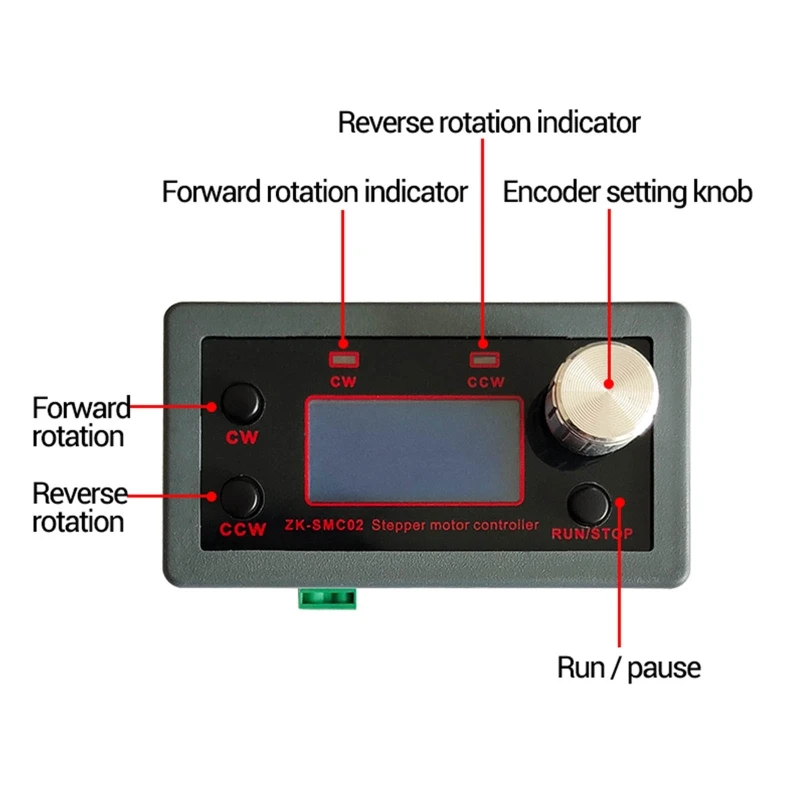 Reverse rotation indicator

Forward rotation indicator

Encoder setting knob

CW

CCW

Forward rotation

CW

Reverse rotation

CCW

ZK-SMC02 Stepper motor controller

RUN/STOP

Run / pause