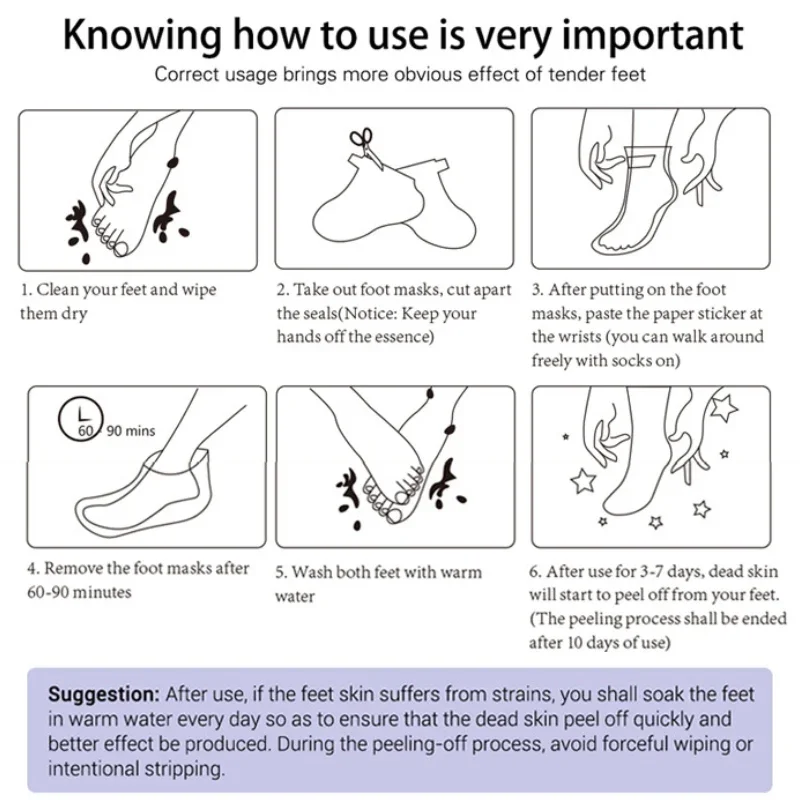 Knowing how to use is very important

Correct usage brings more obvious effect of tender feet

1. Clean your feet and wipe them dry

2. Take out foot masks, cut apart the seals(Notice: Keep your hands off the essence)

3. After putting on the foot masks, paste the paper sticker at the wrists (you can walk around freely with socks on)

60 90 mins

4. Remove the foot masks after 60-90 minutes

5. Wash both feet with warm water

6. After use for 3-7 days, dead skin will start to peel off from your feet. (The peeling process shall be ended after 10 days of use)

Suggestion: After use, if the feet skin suffers from strains, you shall soak the feet in warm water every day so as to ensure that the dead skin peel off quickly and better effect be produced. During the peeling-off process, avoid forceful wiping or intentional stripping.