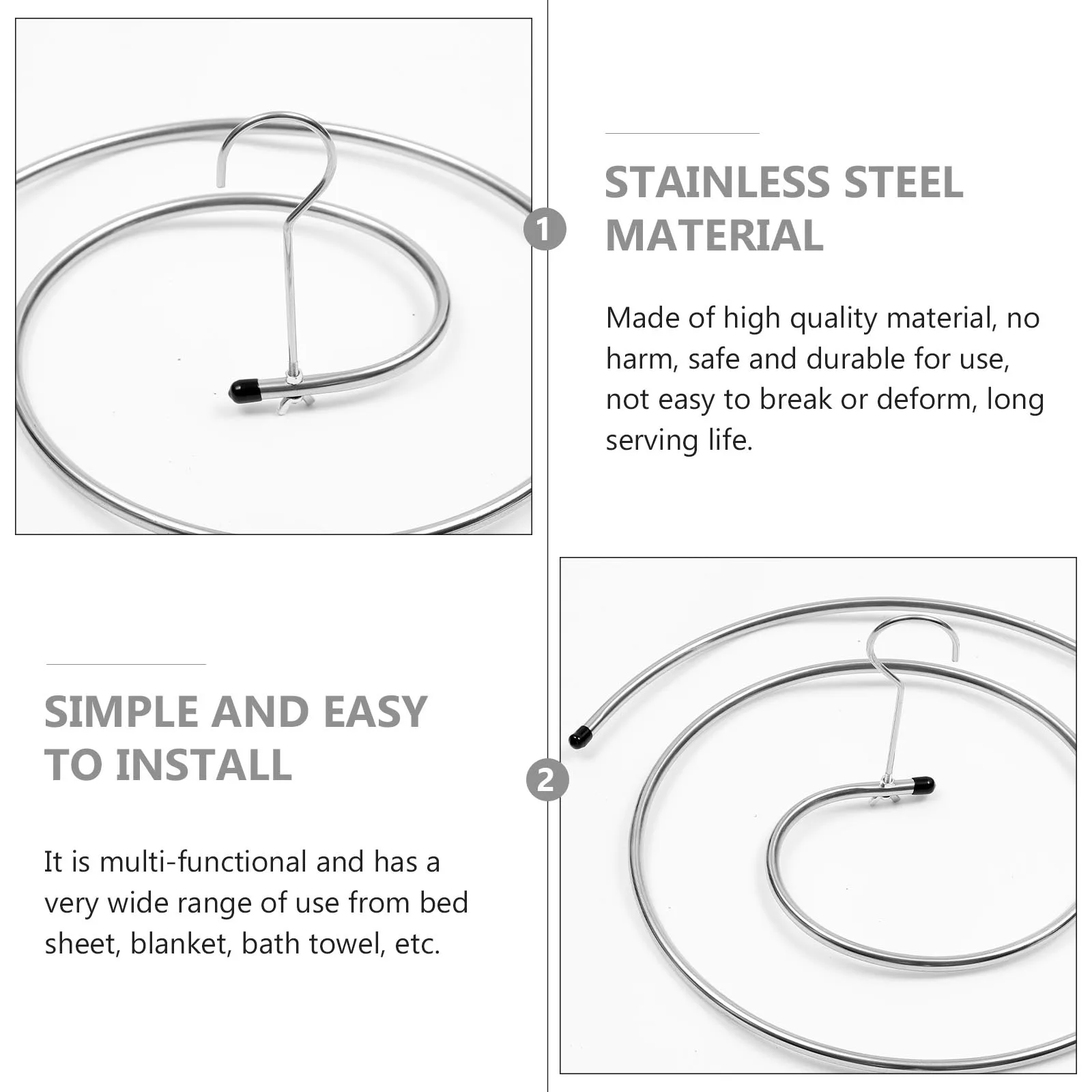 1

STAINLESS STEEL MATERIAL

Made of high quality material, no harm, safe and durable for use, not easy to break or deform, long serving life.

SIMPLE AND EASY TO INSTALL

It is multi-functional and has a very wide range of use from bed sheet, blanket, bath towel, etc.

2