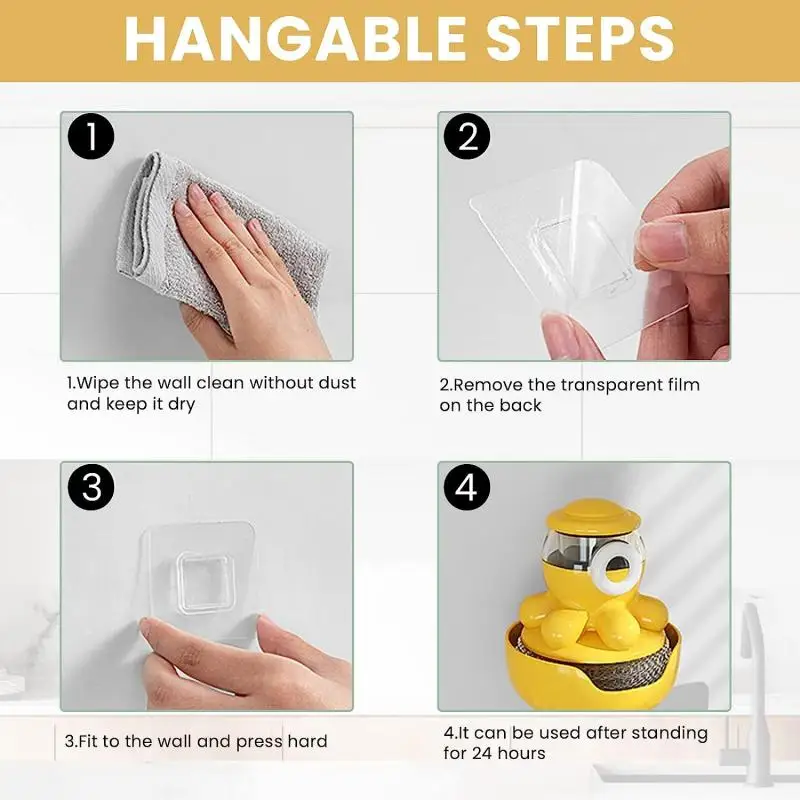 HANGABLE STEPS

1

1.Wipe the wall clean without dust and keep it dry

2

2.Remove the transparent film on the back

3

3.Fit to the wall and press hard

4

4.It can be used after standing for 24 hours