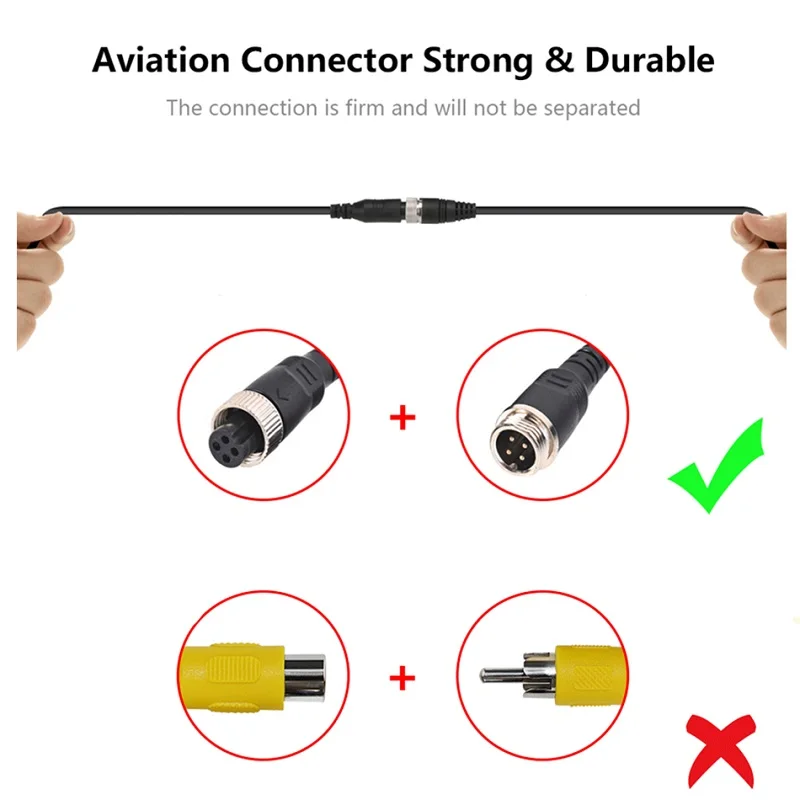 Aviation Connector Strong & Durable

The connection is firm and will not be separated

+

+