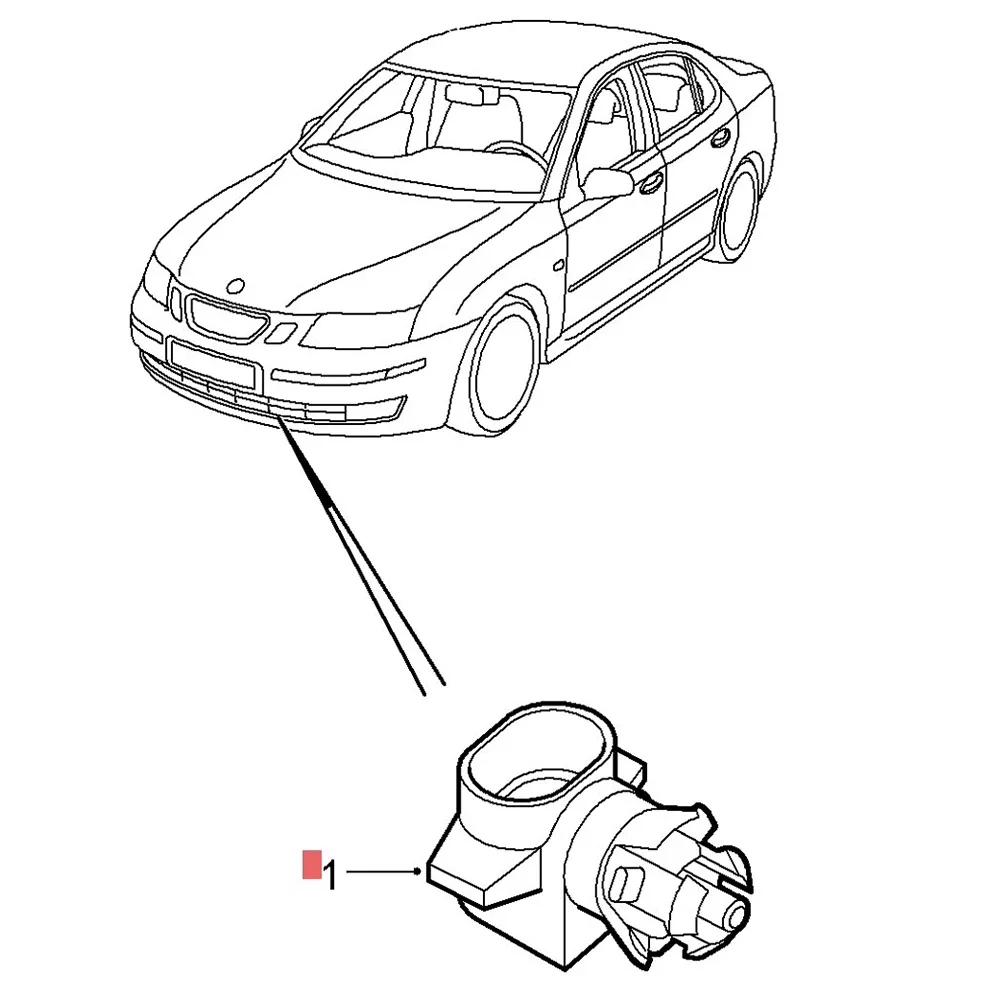 1