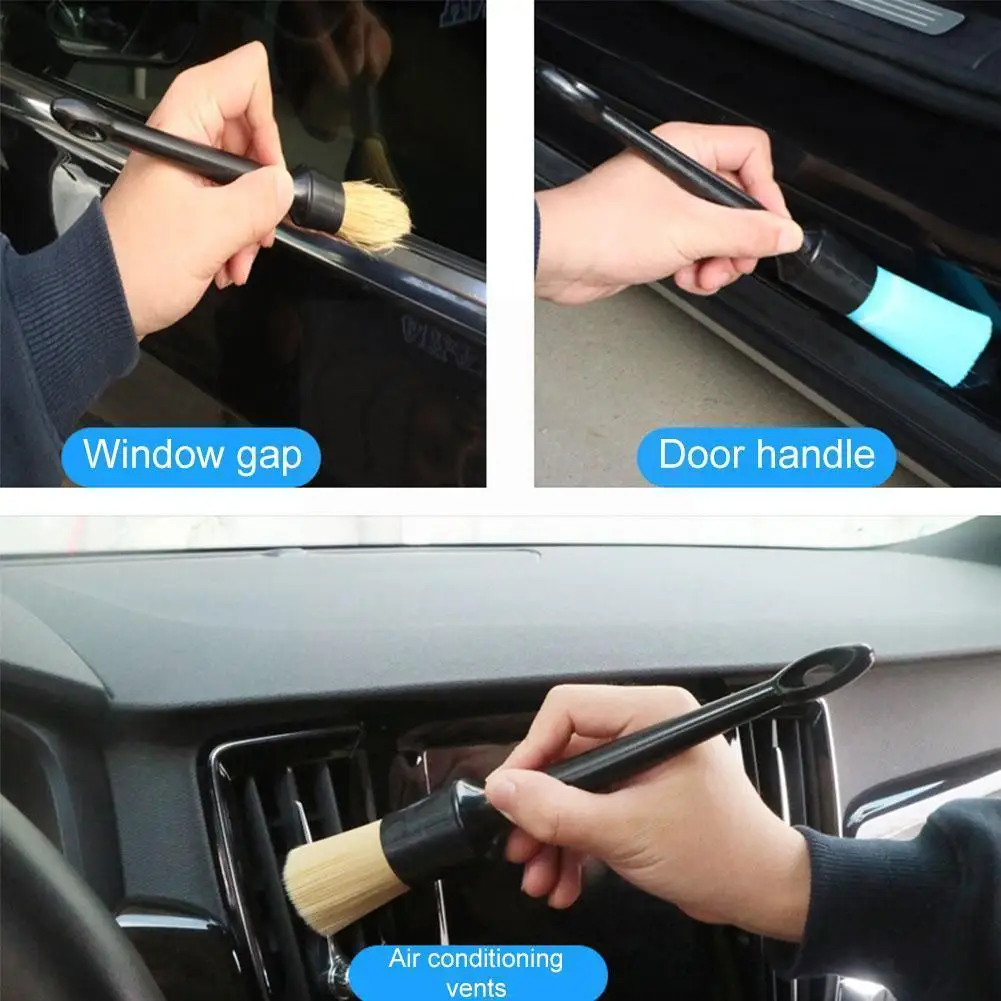 Window gap

Door handle

Air conditioning vents