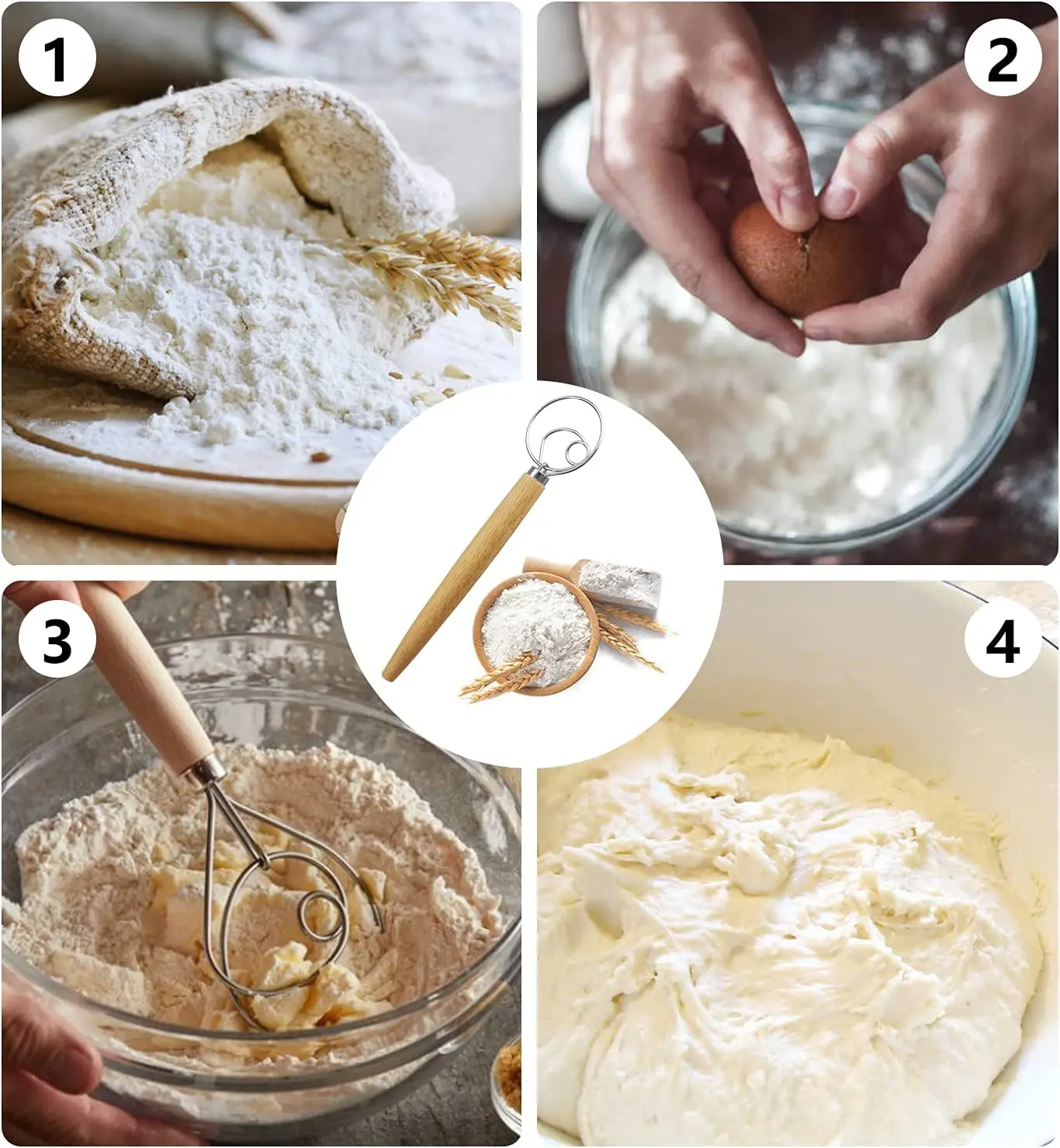 1

2

3

4