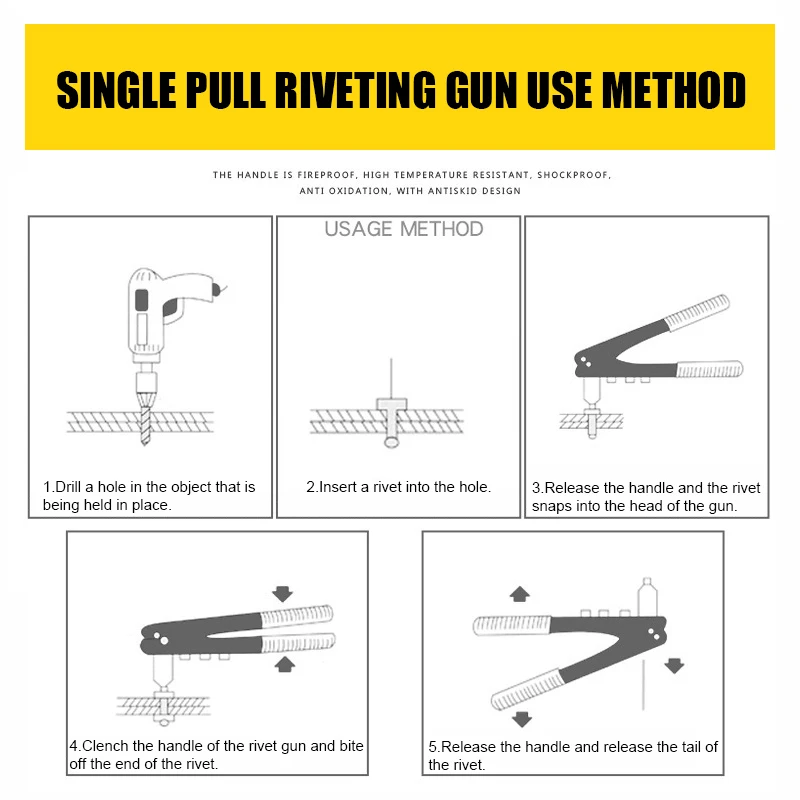 SINGLE PULL RIVETING GUN USE METHOD

THE HANDLE IS FIREPROOF, HIGH TEMPERATURE RESISTANT, SHOCKPROOF, ANTI OXIDATION, WITH ANTISKID DESIGN

USAGE METHOD

1.Drill a hole in the object that is being held in place.

2.Insert a rivet into the hole.

3.Release the handle and the rivet snaps into the head of the gun.

4.Clench the handle of the rivet gun and bite off the end of the rivet.

5.Release the handle and release the tail of the rivet.