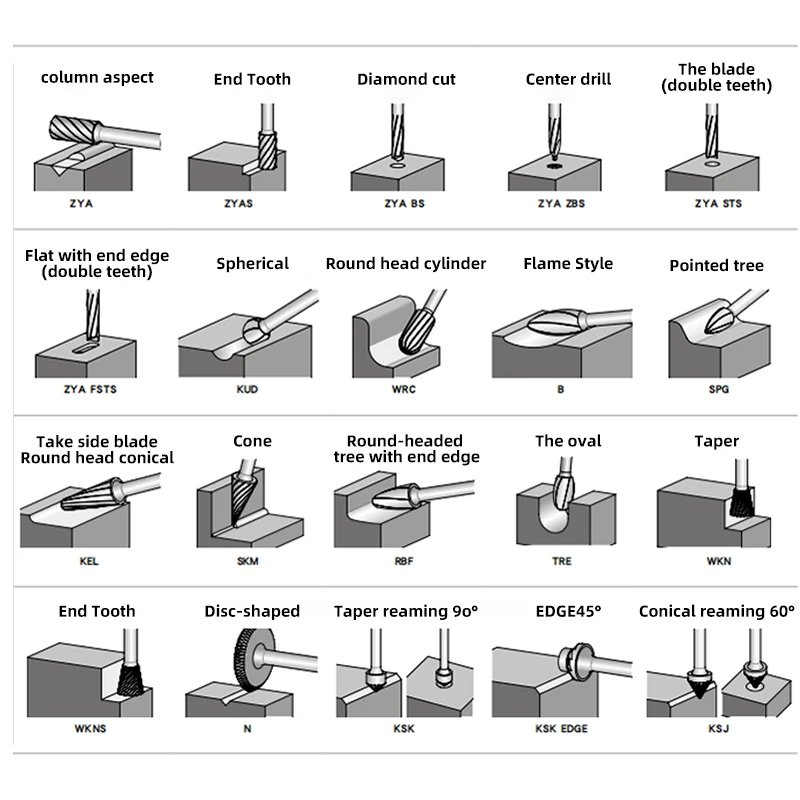 column aspect
ZYA

End Tooth
ZYAS

Diamond cut
ZYA BS

Center drill
ZYA ZBS

The blade (double teeth)
ZYA STS

Flat with end edge (double teeth)
ZYA FSTS

Spherical
KUD

Round head cylinder
WRC

Flame Style
B

Pointed tree
SPG

Take side blade Round head conical
KEL

Cone
SKM

Round-headed tree with end edge
RBF

The oval
TRE

Taper
WKN

End Tooth
WKNS

Disc-shaped
N

Taper reaming 9o°
KSK

EDGE45°
KSK EDGE

Conical reaming 60°
KSJ