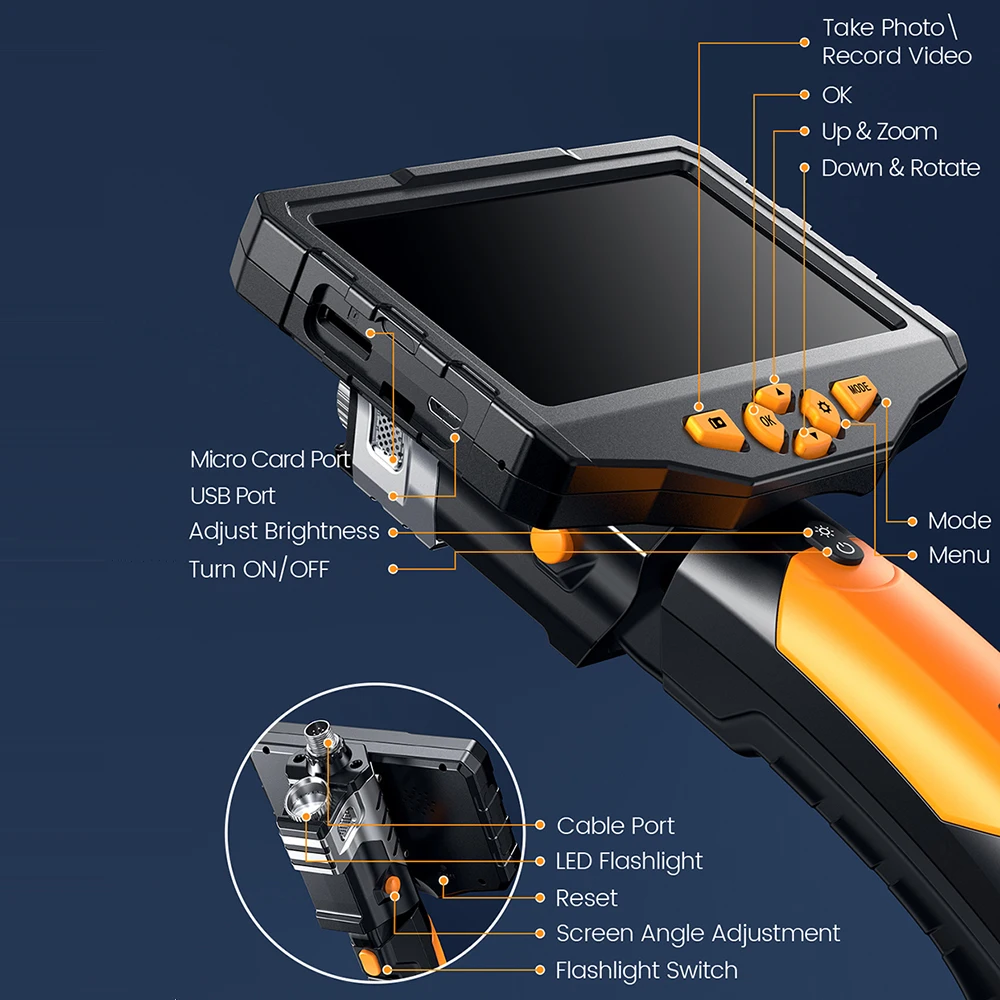 Take Photo\
Record Video

OK

Up & Zoom

Down & Rotate

OK

MODE

Micro Card Port

USB Port

Adjust Brightness

Turn ON/OFF

Mode

Menu

Cable Port

LED Flashlight

Reset

Screen Angle Adjustment

Flashlight Switch