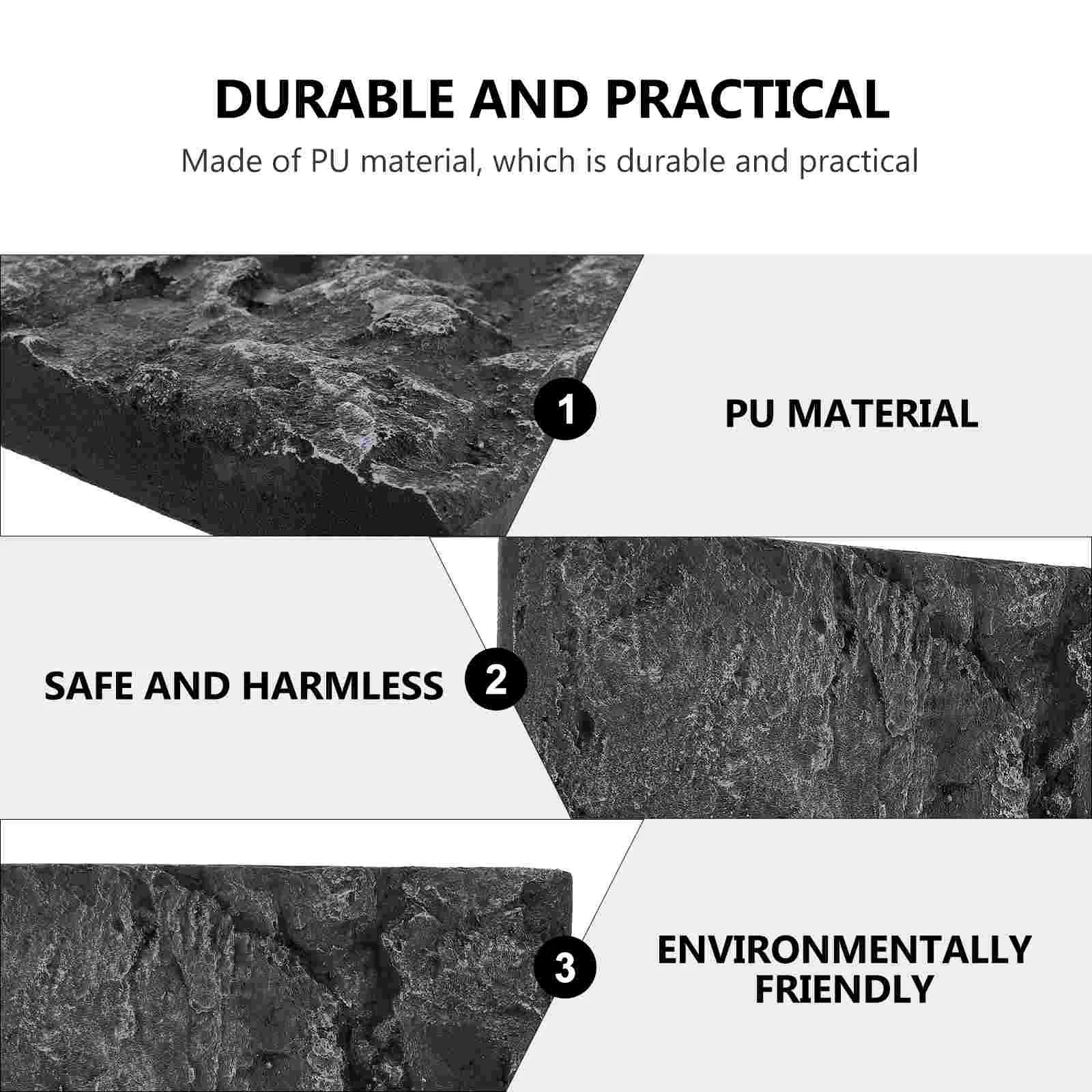 DURABLE AND PRACTICAL

Made of PU material, which is durable and practical

1

PU MATERIAL

SAFE AND HARMLESS

2

3

ENVIRONMENTALLY FRIENDLY