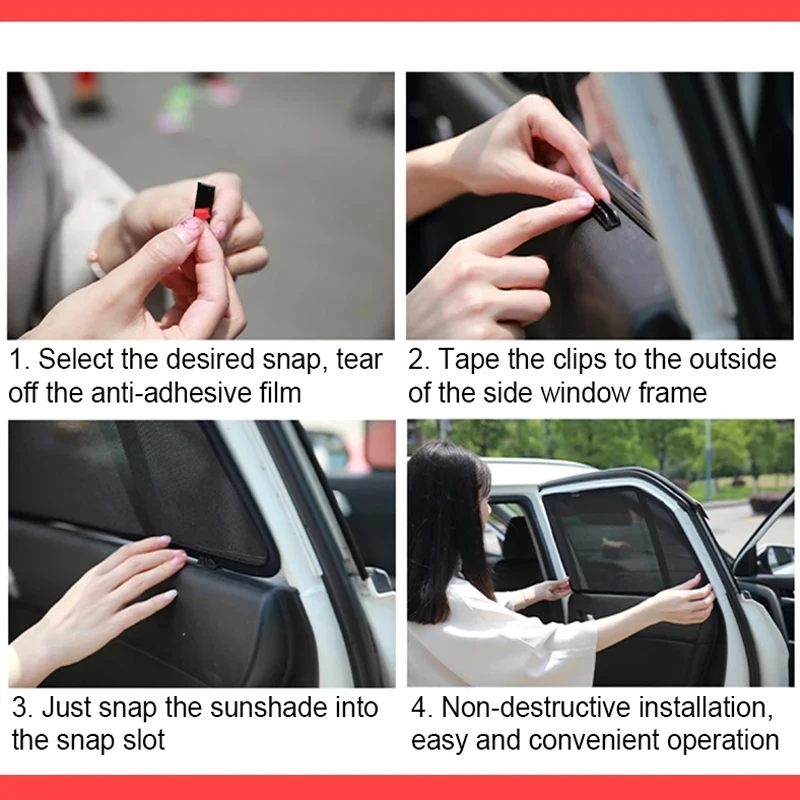 1. Select the desired snap, tear off the anti-adhesive film

2. Tape the clips to the outside of the side window frame

3. Just snap the sunshade into the snap slot

4. Non-destructive installation, easy and convenient operation