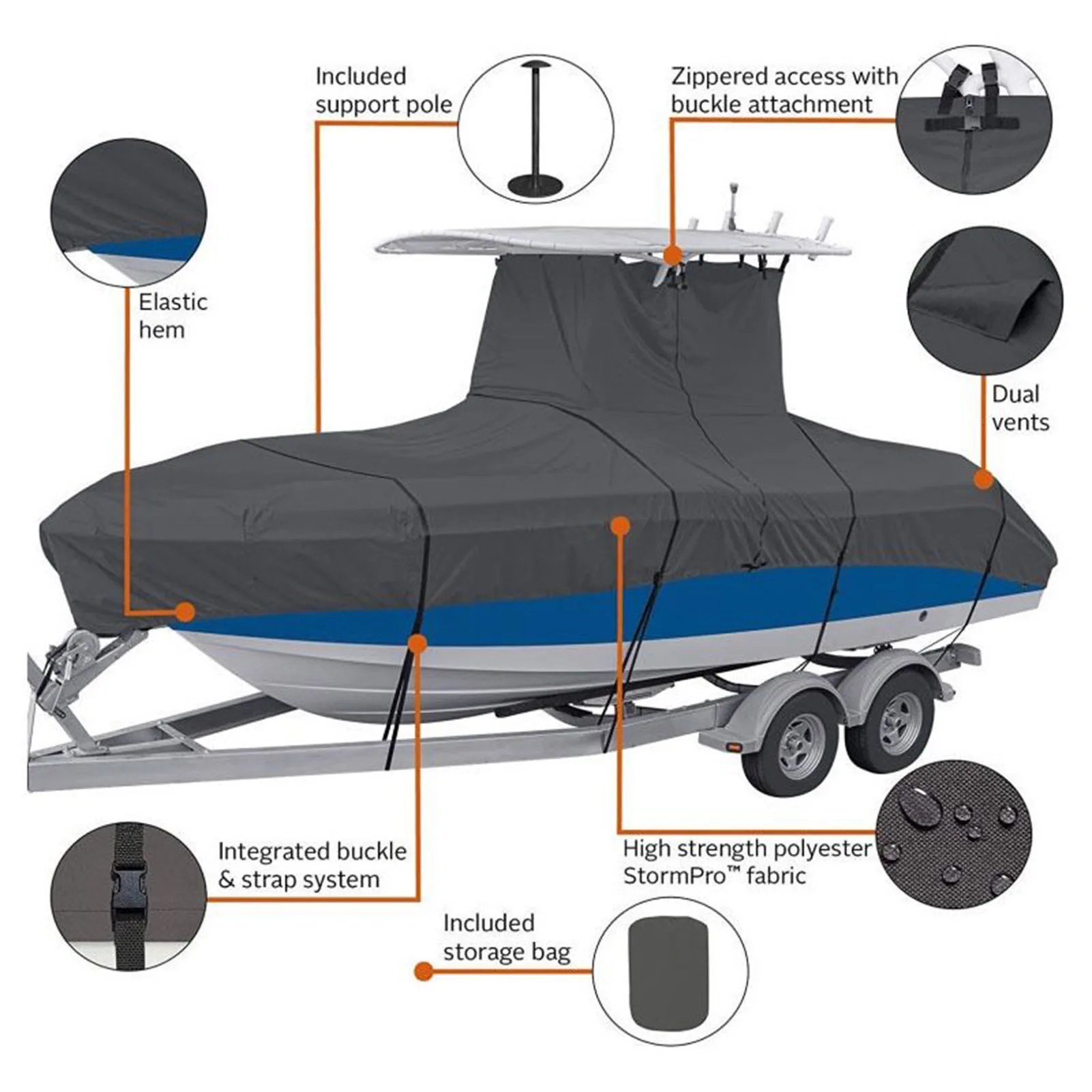 Included support pole

Zippered access with buckle attachment

Elastic hem

Dual vents

Integrated buckle & strap system

High strength polyester StormPro™ fabric

Included storage bag