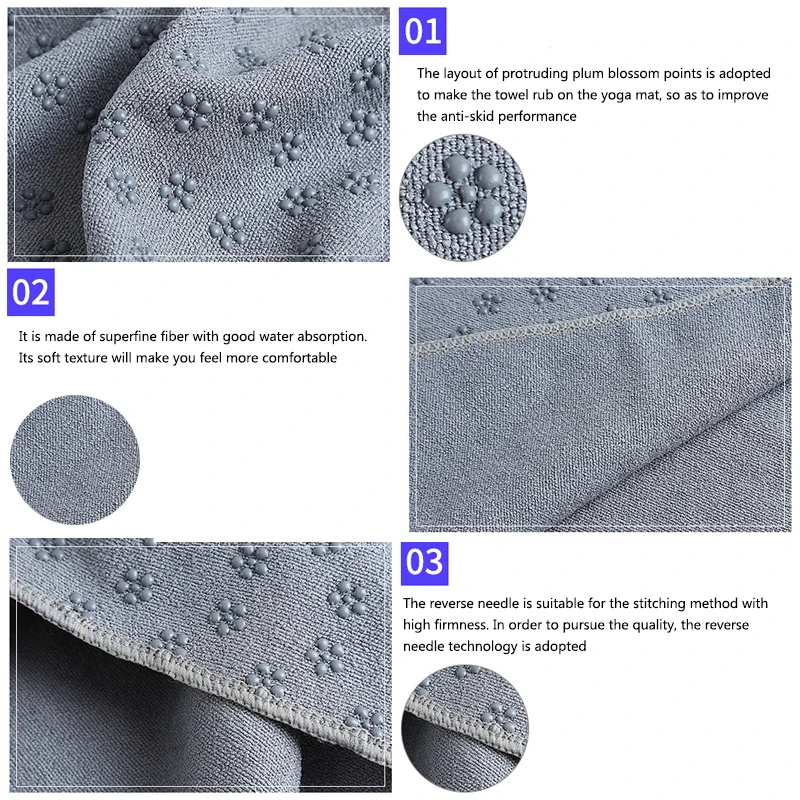 01

The layout of protruding plum blossom points is adopted to make the towel rub on the yoga mat, so as to improve the anti-skid performance

02

It is made of superfine fiber with good water absorption. Its soft texture will make you feel more comfortable

03

The reverse needle is suitable for the stitching method with high firmness. In order to pursue the quality, the reverse needle technology is adopted