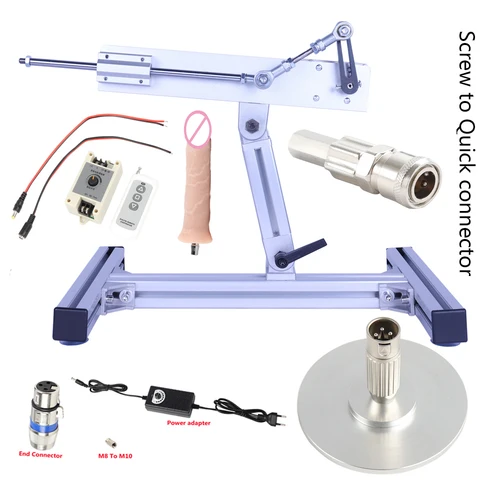 Screw to Quick connector

Power adapter

End Connector

M8 To M10