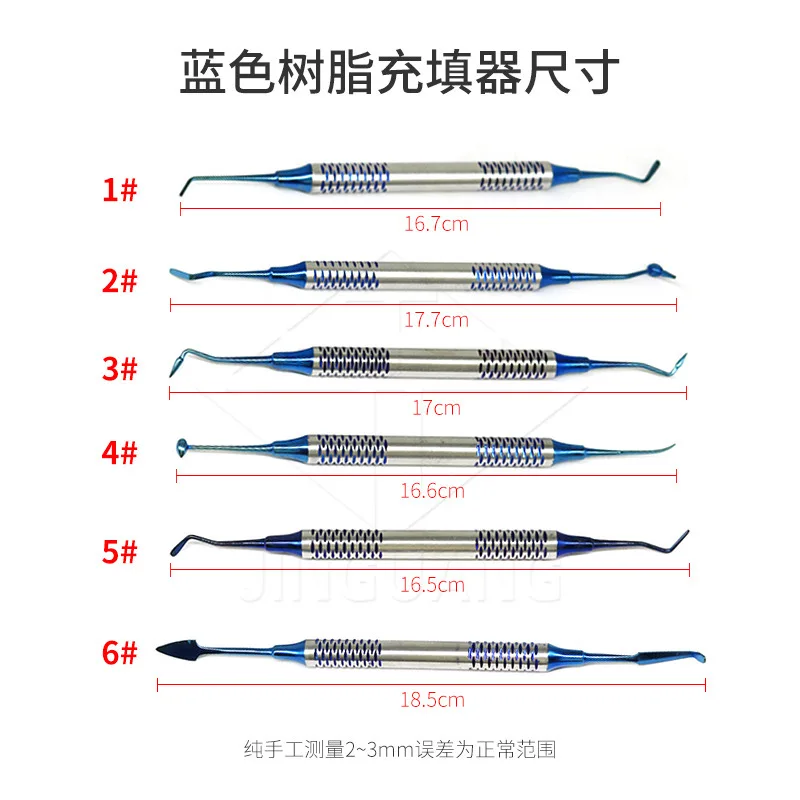 蓝色树脂充填器尺寸

1#

16.7cm

2#

17.7cm

3#

17cm

4#

16.6cm

5#

16.5cm

6#

18.5cm

纯手工测量2~3mm误差为正常范围