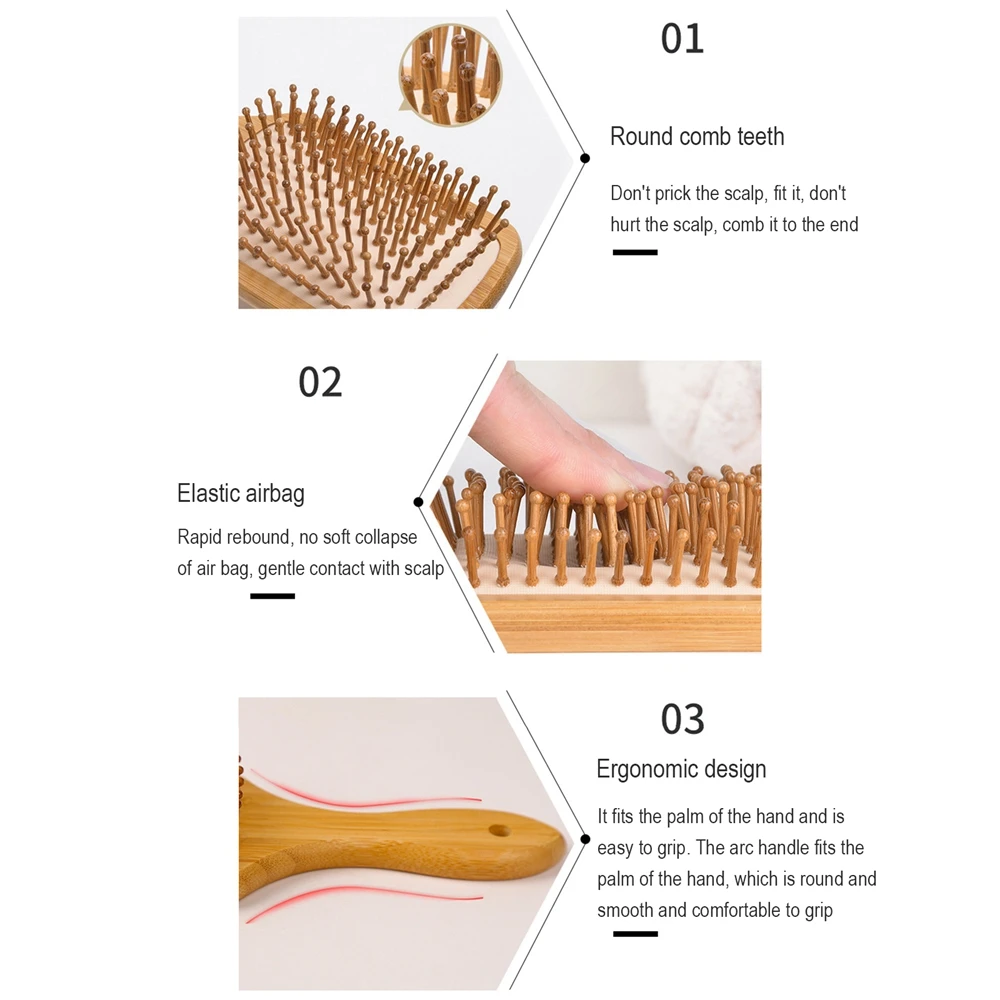 01

Round comb teeth

Don't prick the scalp, fit it, don't hurt the scalp, comb it to the end

02

Elastic airbag

Rapid rebound, no soft collapse of air bag, gentle contact with scalp

03

Ergonomic design

It fits the palm of the hand and is easy to grip. The arc handle fits the palm of the hand, which is round and smooth and comfortable to grip