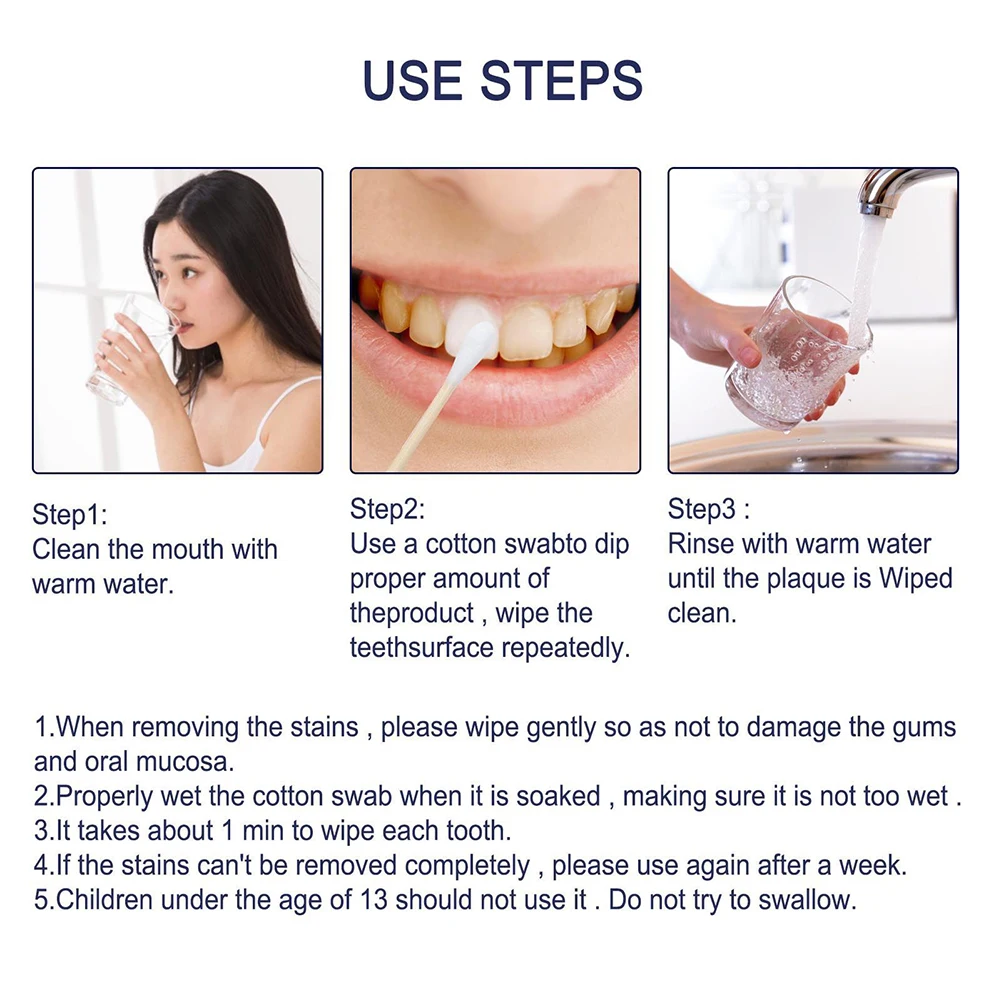 USE STEPS

Step1:
Clean the mouth with warm water.

Step2:
Use a cotton swabto dip proper amount of theproduct , wipe the teethsurface repeatedly.

Step3 :
Rinse with warm water until the plaque is Wiped clean.

1.When removing the stains , please wipe gently so as not to damage the gums and oral mucosa.
2.Properly wet the cotton swab when it is soaked , making sure it is not too wet .
3.It takes about 1 min to wipe each tooth.
4.If the stains can't be removed completely , please use again after a week.
5.Children under the age of 13 should not use it . Do not try to swallow.