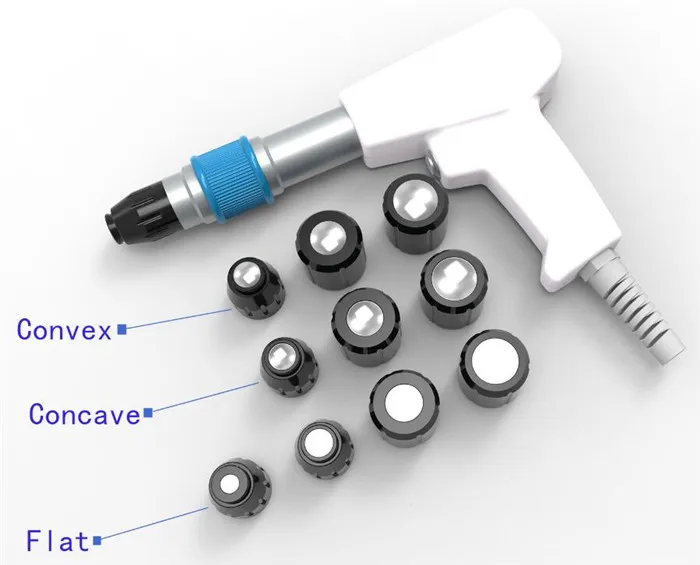 Convex

Concave

Flat