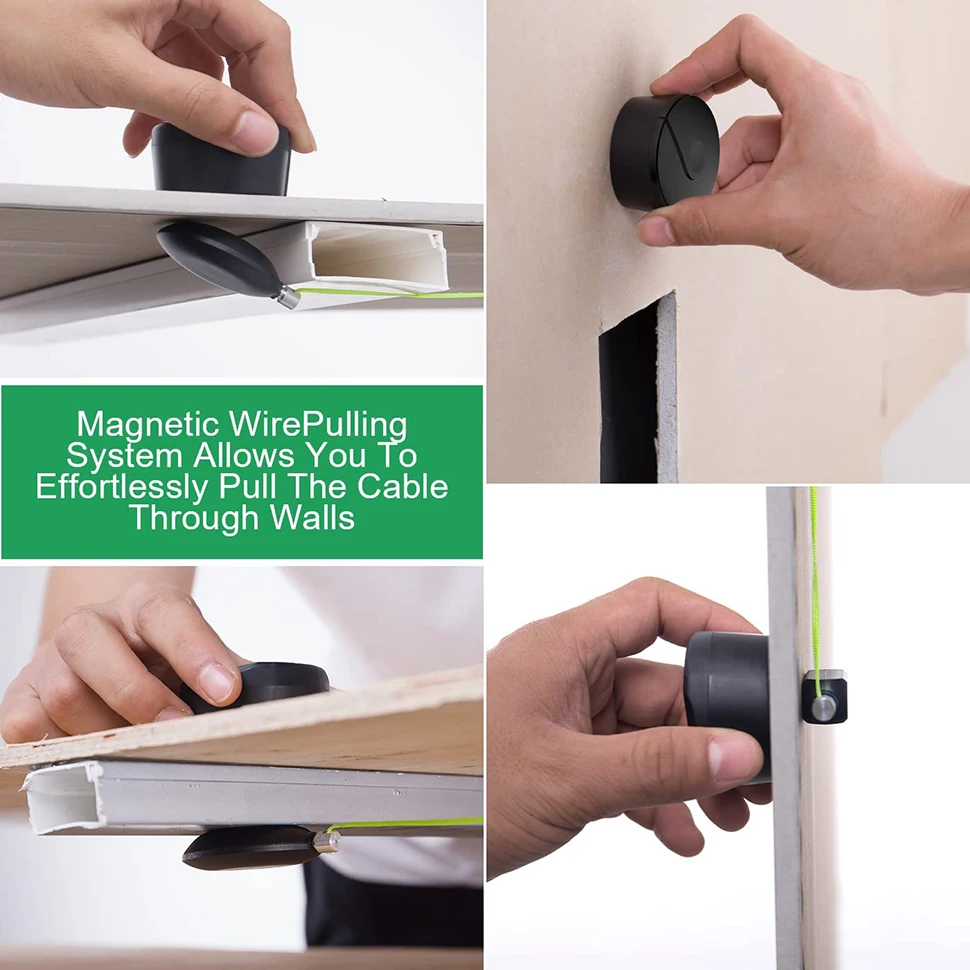 Magnetic WirePulling System Allows You To Effortlessly Pull The Cable Through Walls