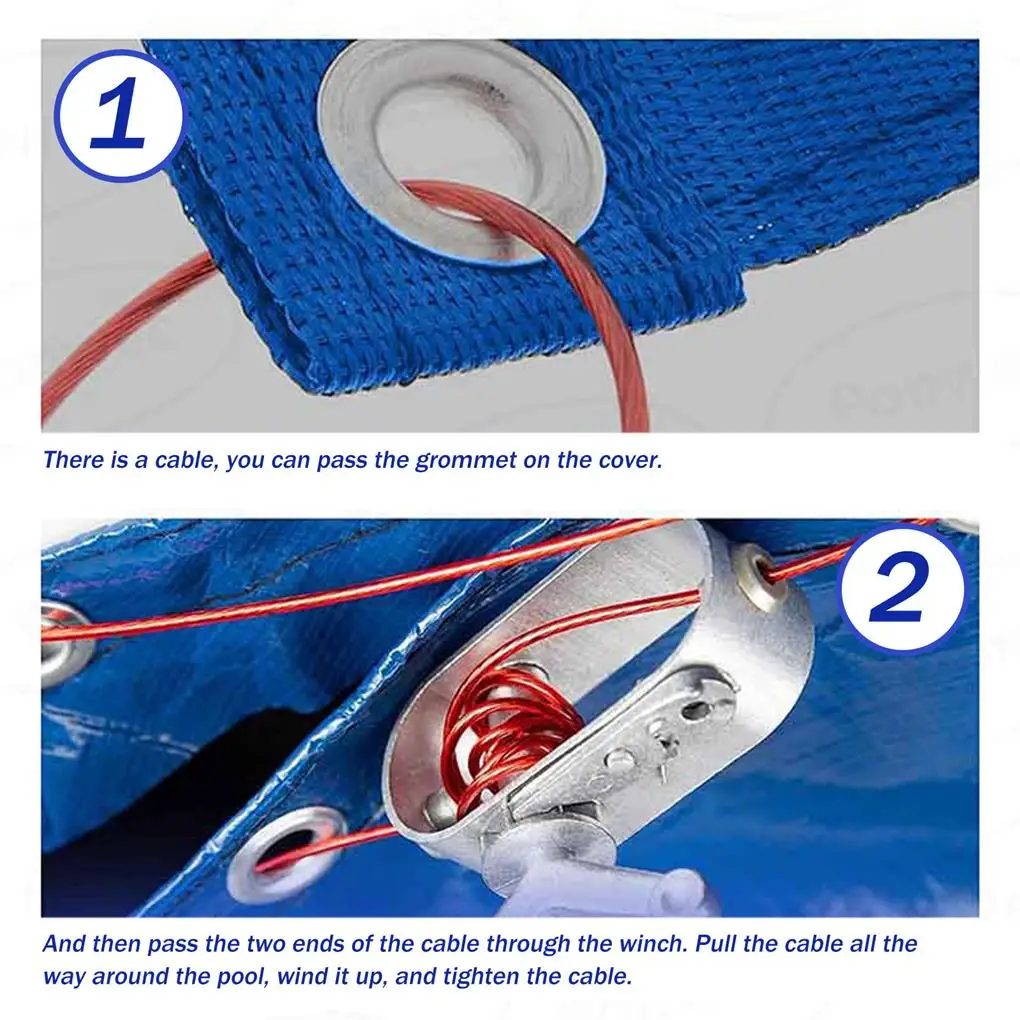 1

There is a cable, you can pass the grommet on the cover.

2

And then pass the two ends of the cable through the winch. Pull the cable all the way around the pool, wind it up, and tighten the cable.