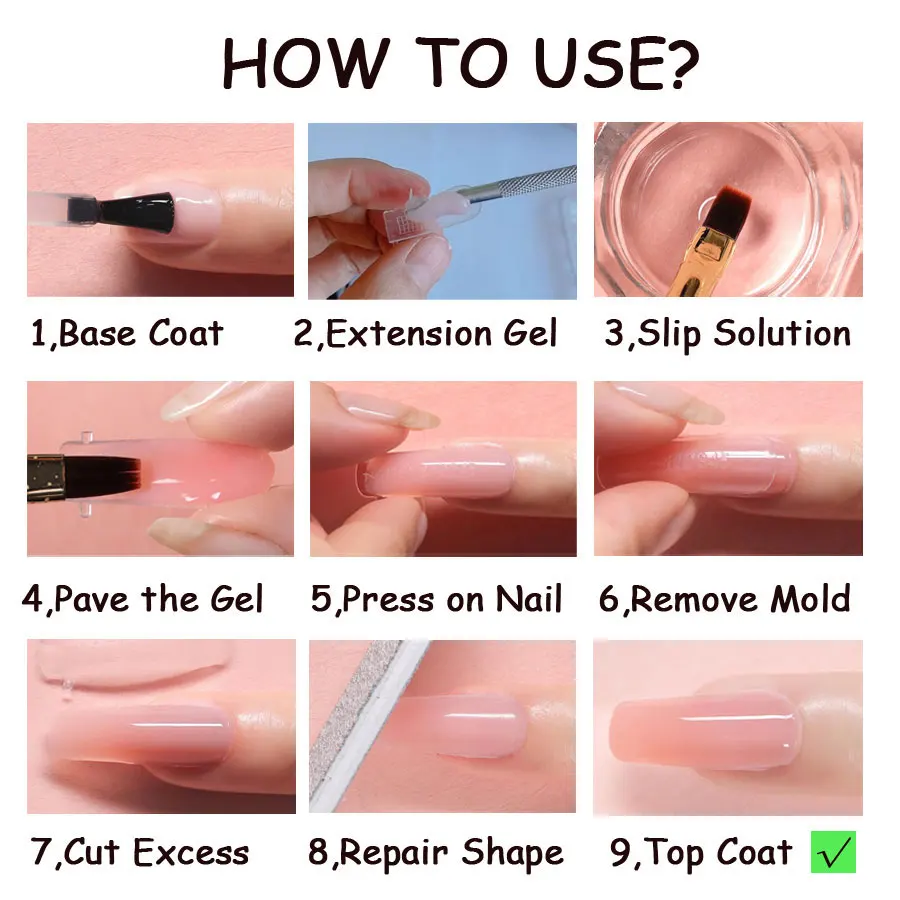 HOW TO USE?

1,Base Coat

2,Extension Gel

3,Slip Solution

4,Pave the Gel

5,Press on Nail

6,Remove Mold

7,Cut Excess

8,Repair Shape

9,Top Coat ✓