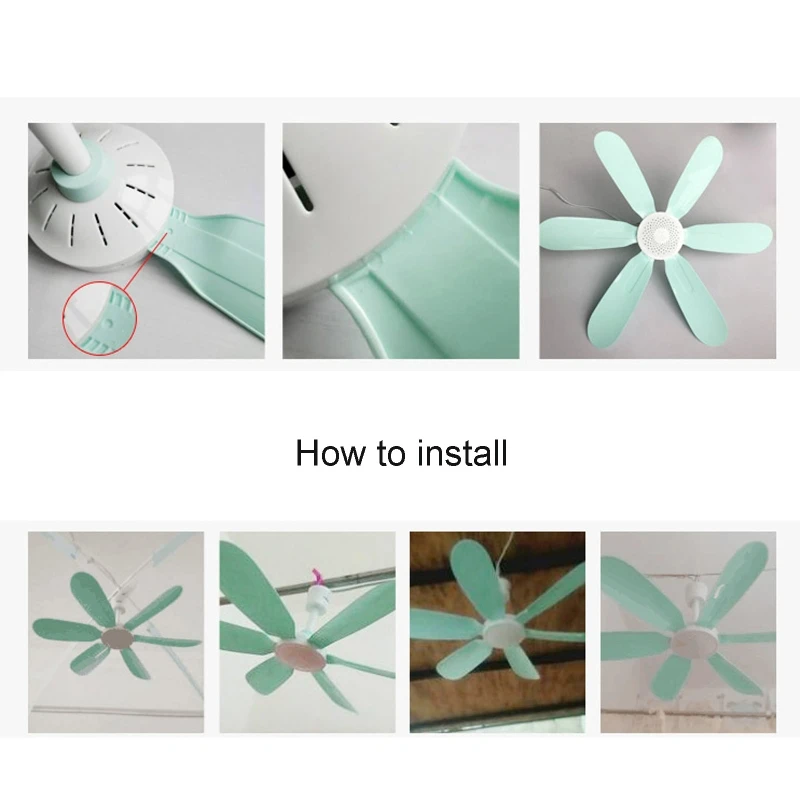 How to install