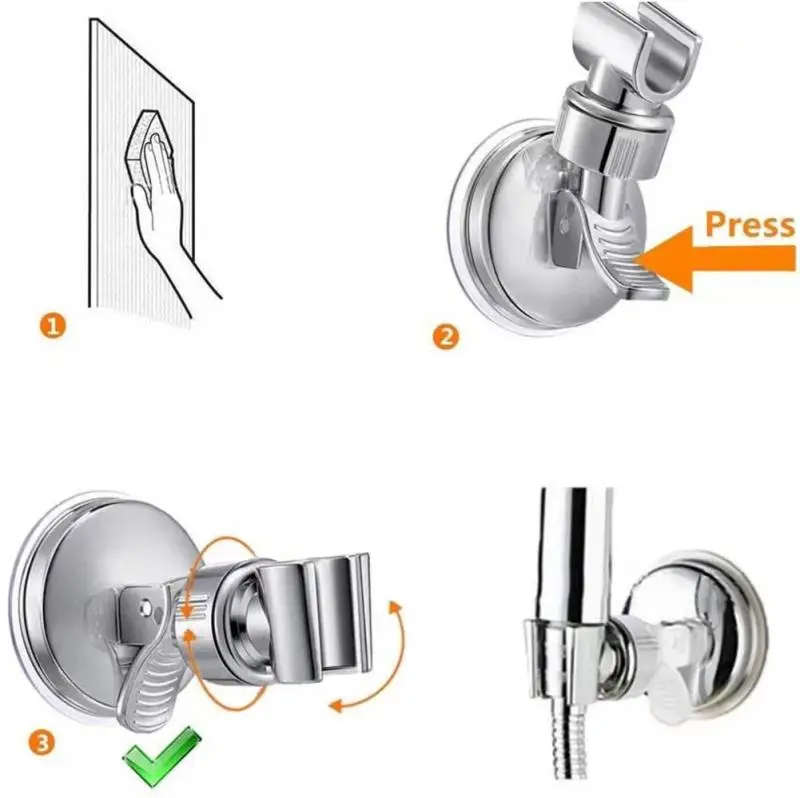 1

Press

2

3