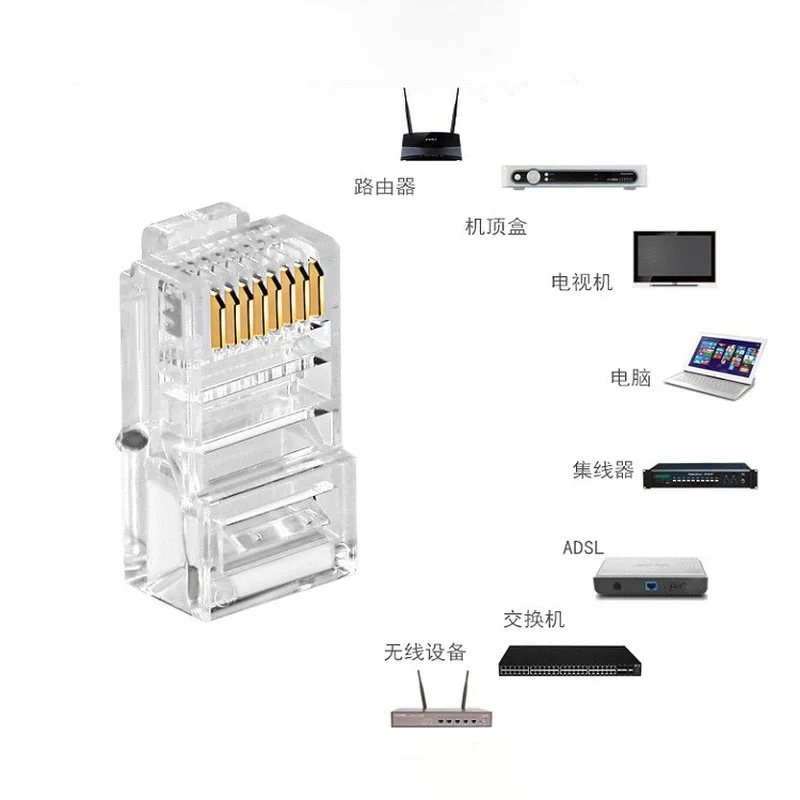 路由器

机顶盒

电视机

电脑

集线器

ADSL

交换机

无线设备