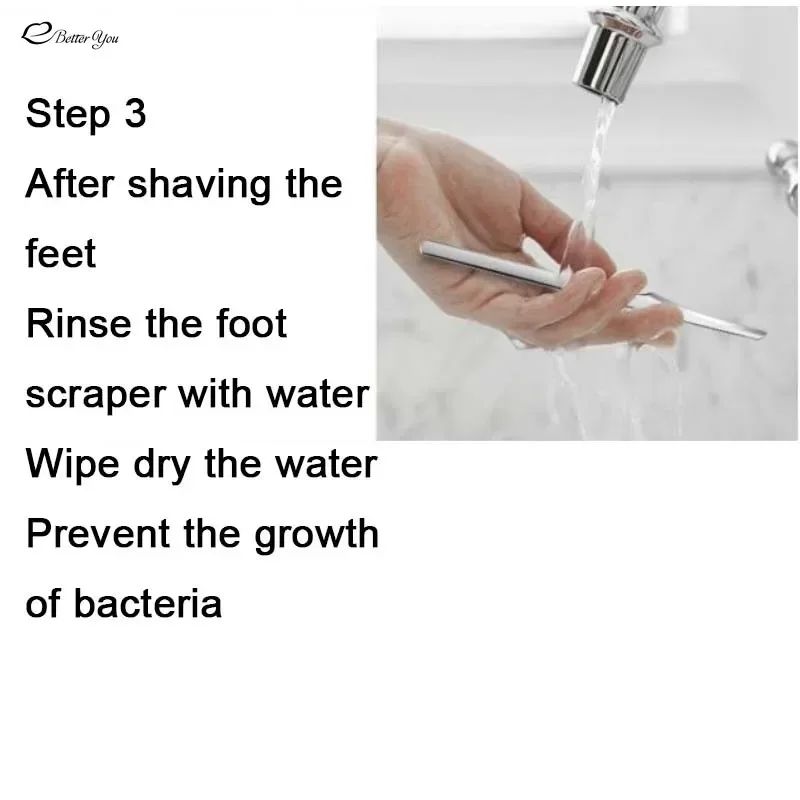 Better You

Step 3
After shaving the feet
Rinse the foot scraper with water
Wipe dry the water
Prevent the growth of bacteria