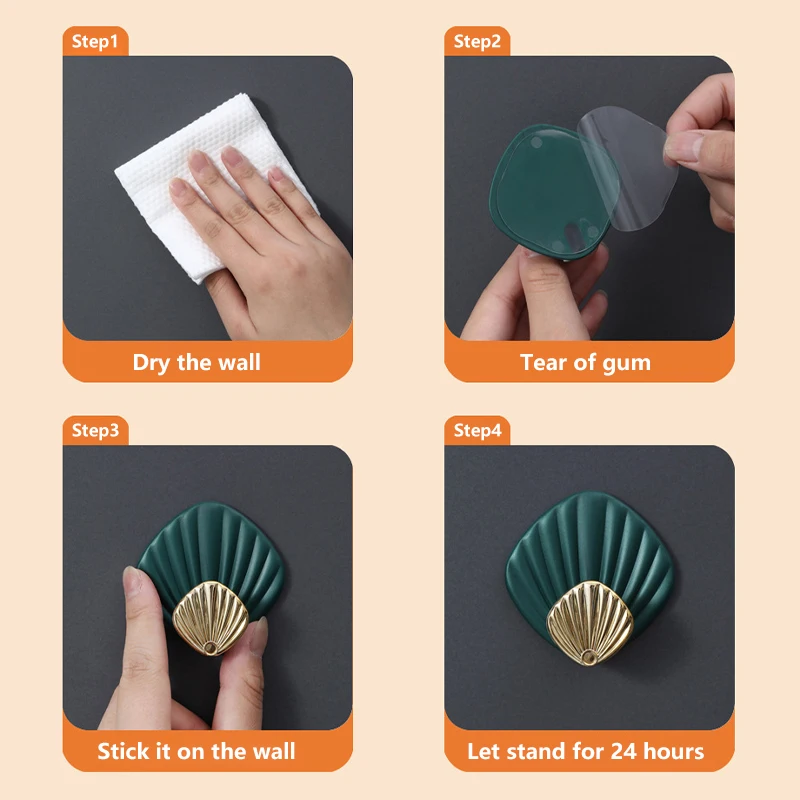 Step1

Dry the wall

Step2

Tear of gum

Step3

Stick it on the wall

Step4

Let stand for 24 hours