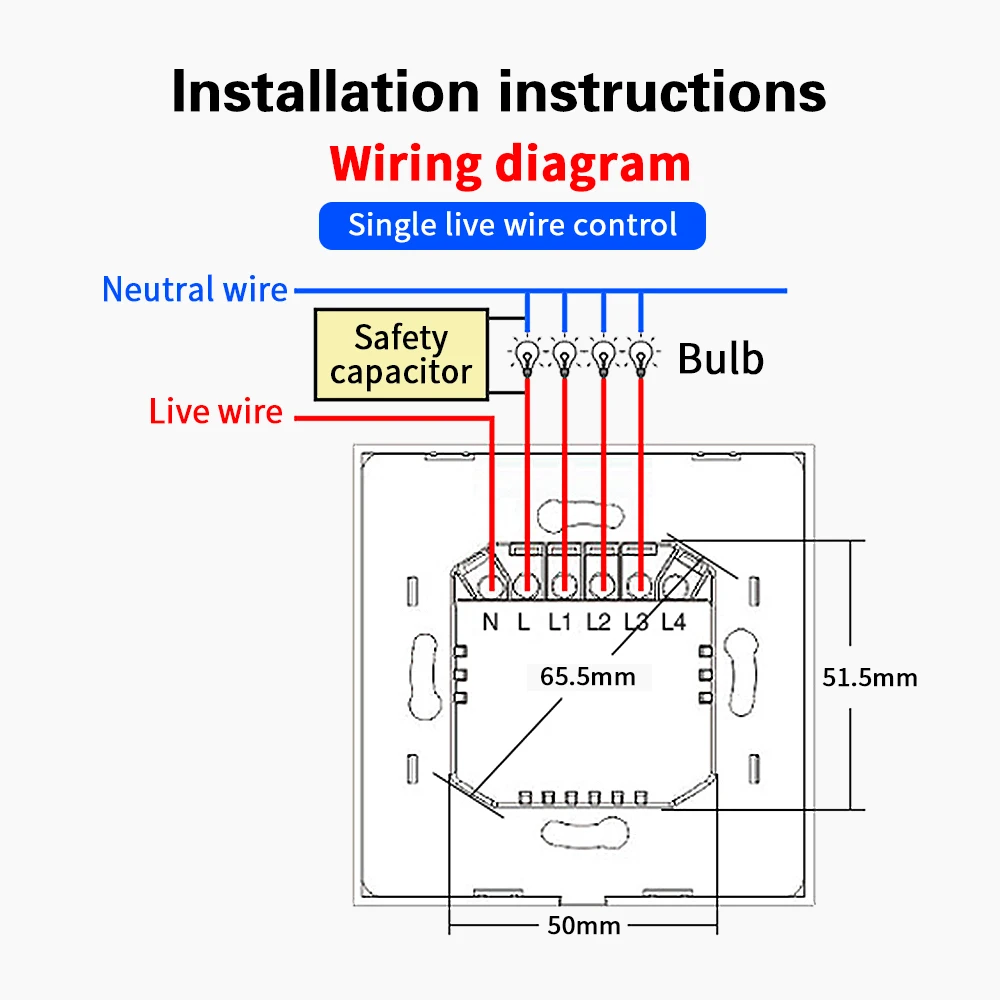 Installation instructions

Wiring diagram

Single live wire control

Neutral wire

Safety capacitor

Bulb

Live wire

N L L1 L2 L3 L4

65.5mm

51.5mm

50mm