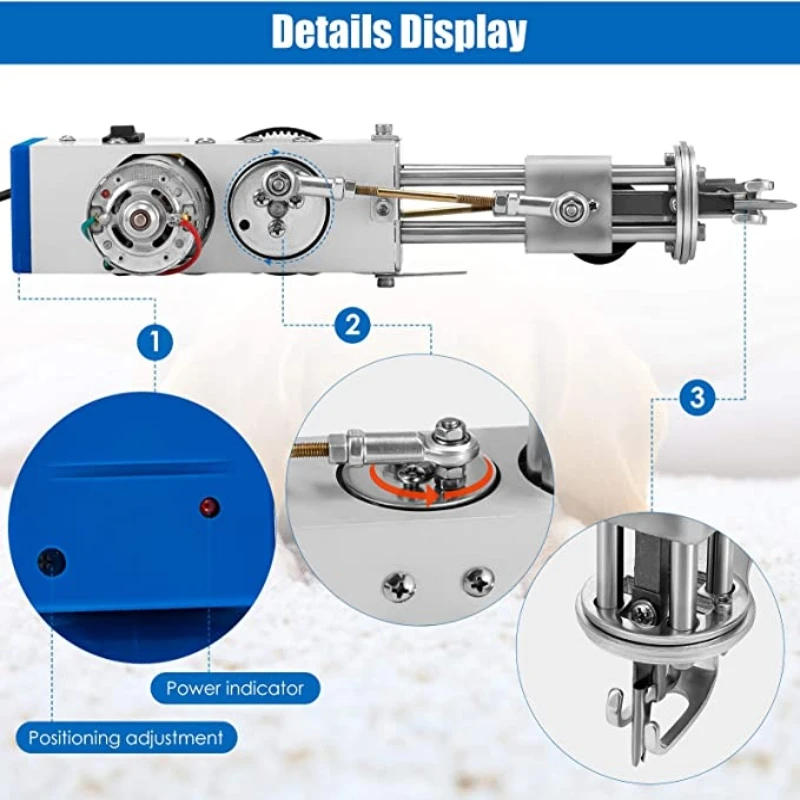 Details Display

1

2

3

Power indicator

Positioning adjustment