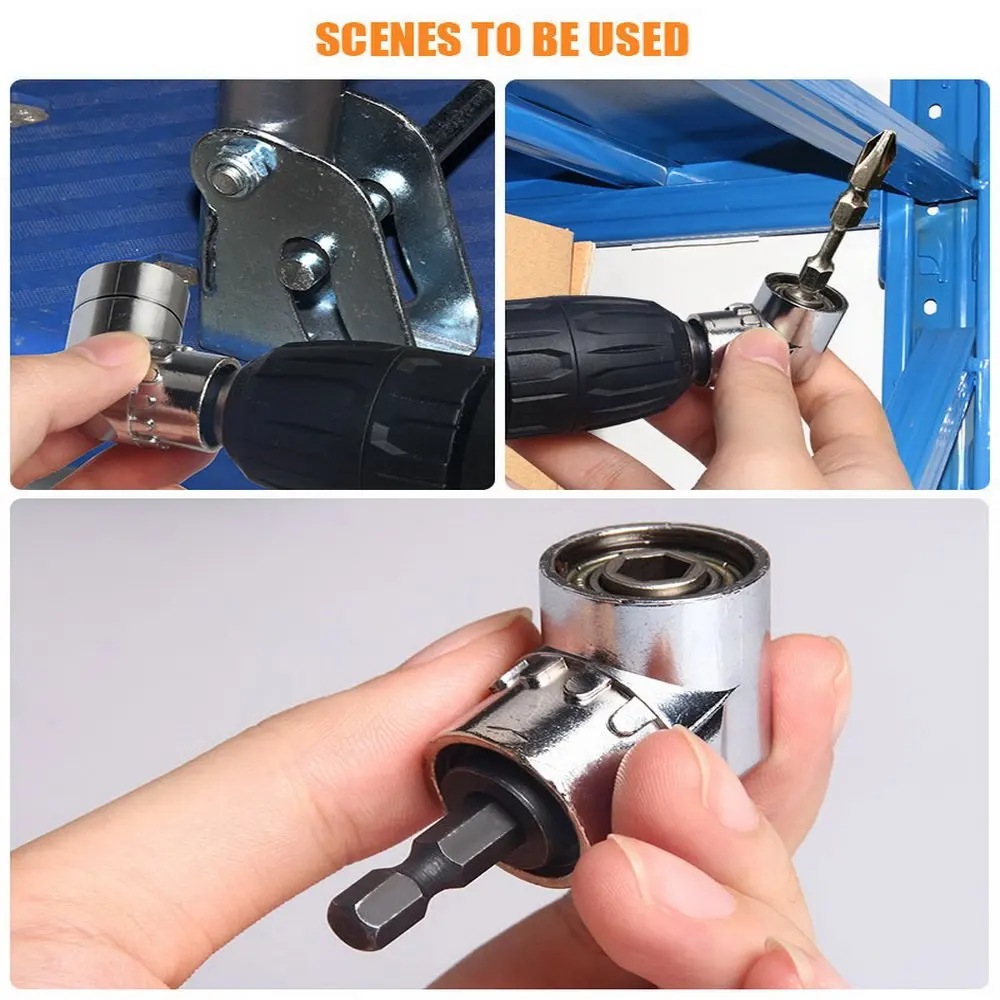 SCENES TO BE USED