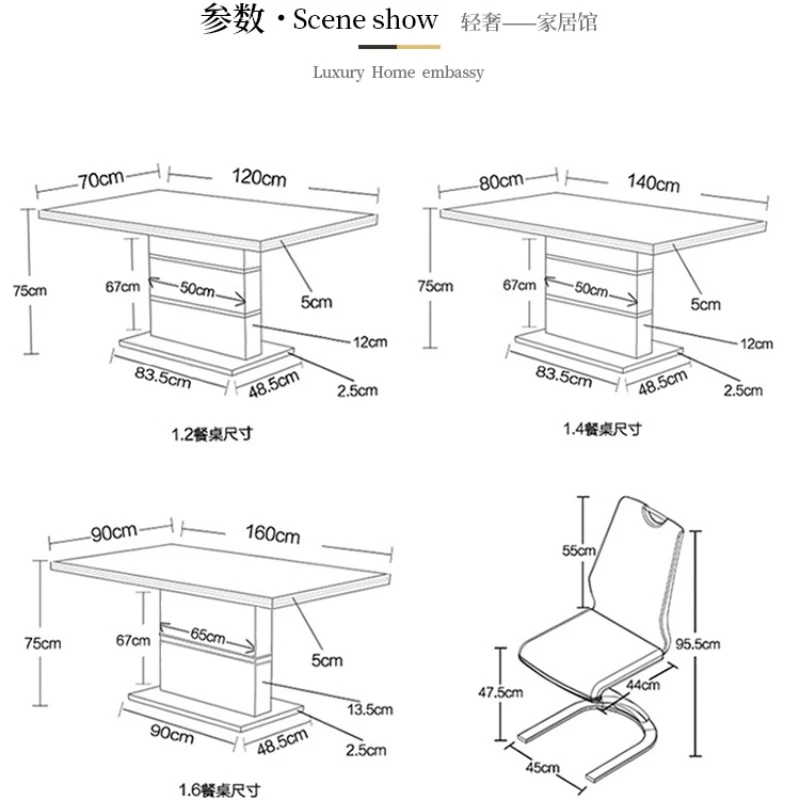 参数 · Scene show 轻奢——家居馆

Luxury Home embassy

70cm 120cm
75cm 67cm 50cm 5cm 12cm
83.5cm 48.5cm 2.5cm

1.2餐桌尺寸

80cm 140cm
75cm 67cm 50cm 5cm 12cm
83.5cm 48.5cm 2.5cm

1.4餐桌尺寸

90cm 160cm
75cm 67cm 65cm 5cm 13.5cm
90cm 48.5cm 2.5cm

1.6餐桌尺寸

55cm 95.5cm 47.5cm 44cm 45cm