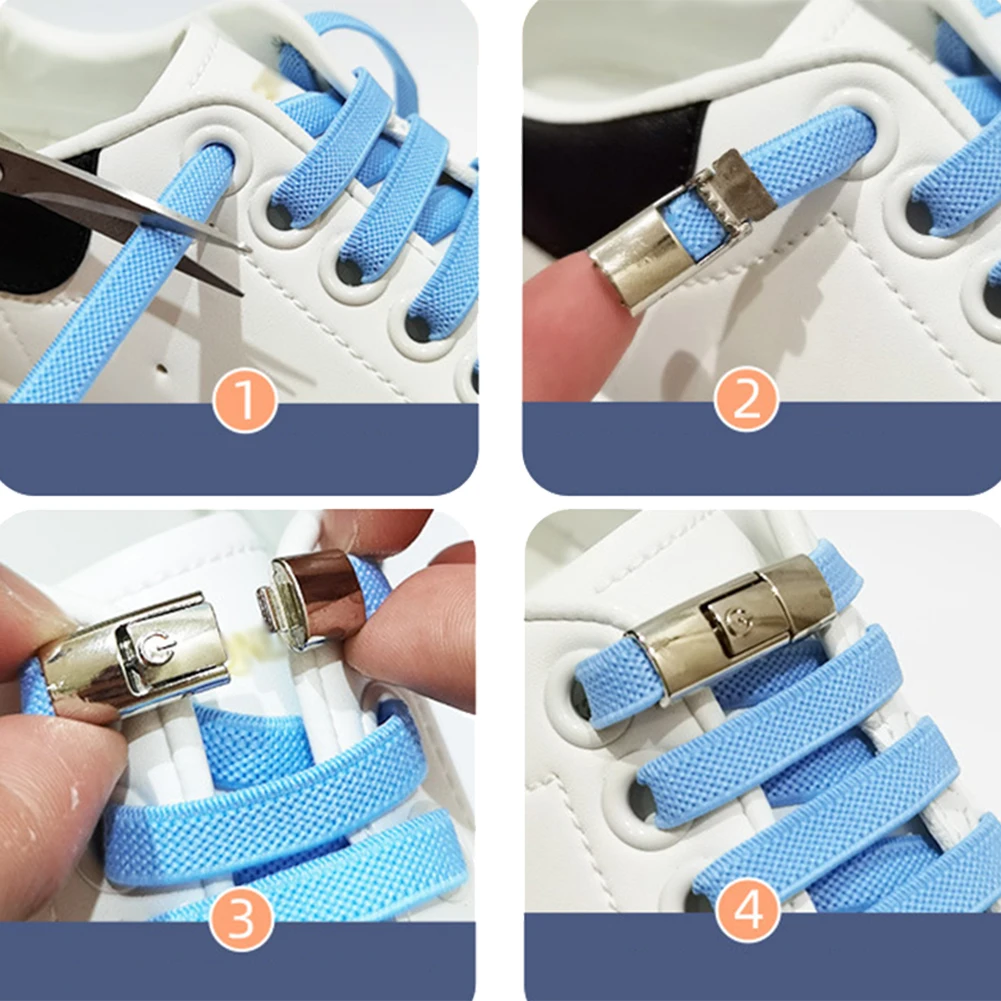 1

2

3

4