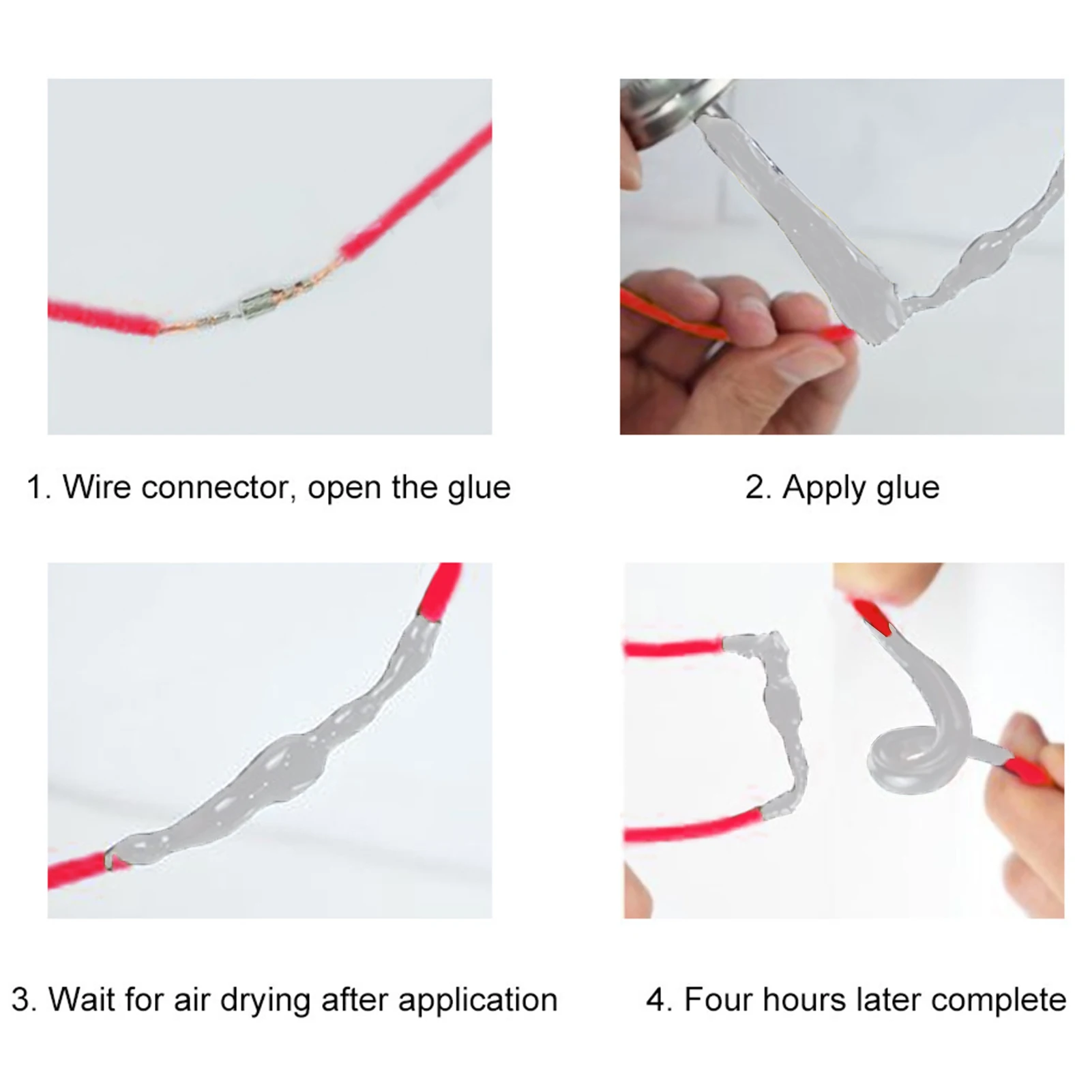 1. Wire connector, open the glue

2. Apply glue

3. Wait for air drying after application

4. Four hours later complete