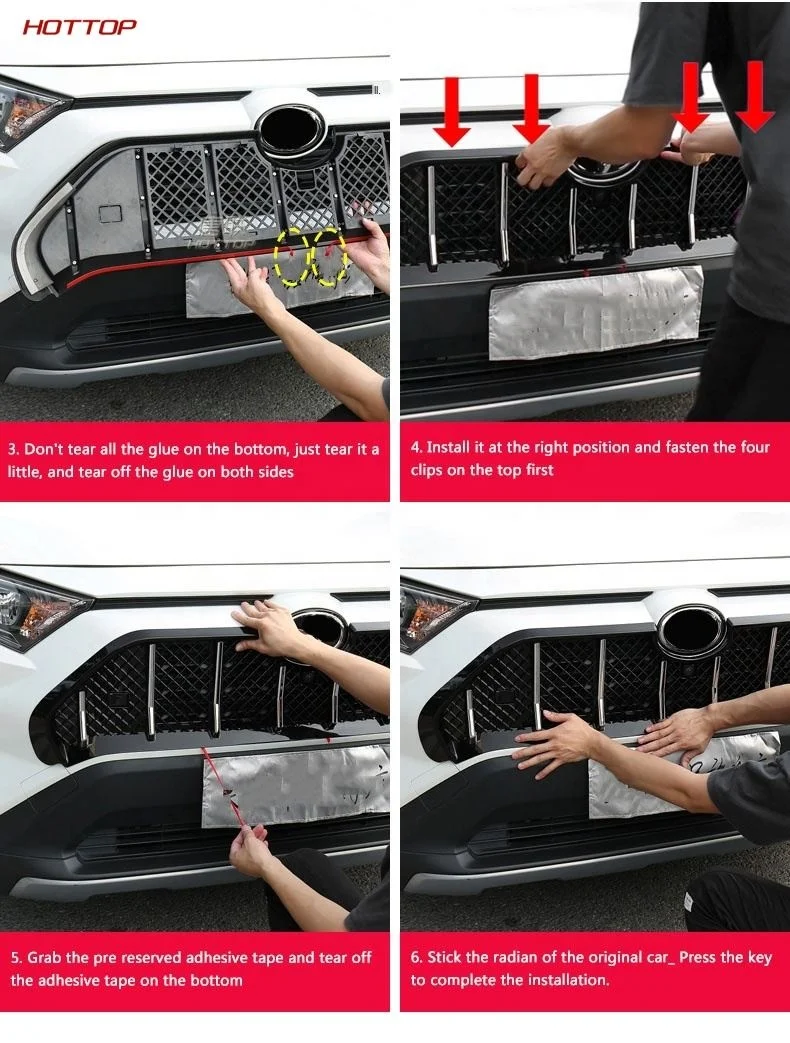 HOTTOP

HOTTOP

3. Don't tear all the glue on the bottom, just tear it a little, and tear off the glue on both sides

4. Install it at the right position and fasten the four clips on the top first

5. Grab the pre reserved adhesive tape and tear off the adhesive tape on the bottom

6. Stick the radian of the original car_ Press the key to complete the installation.