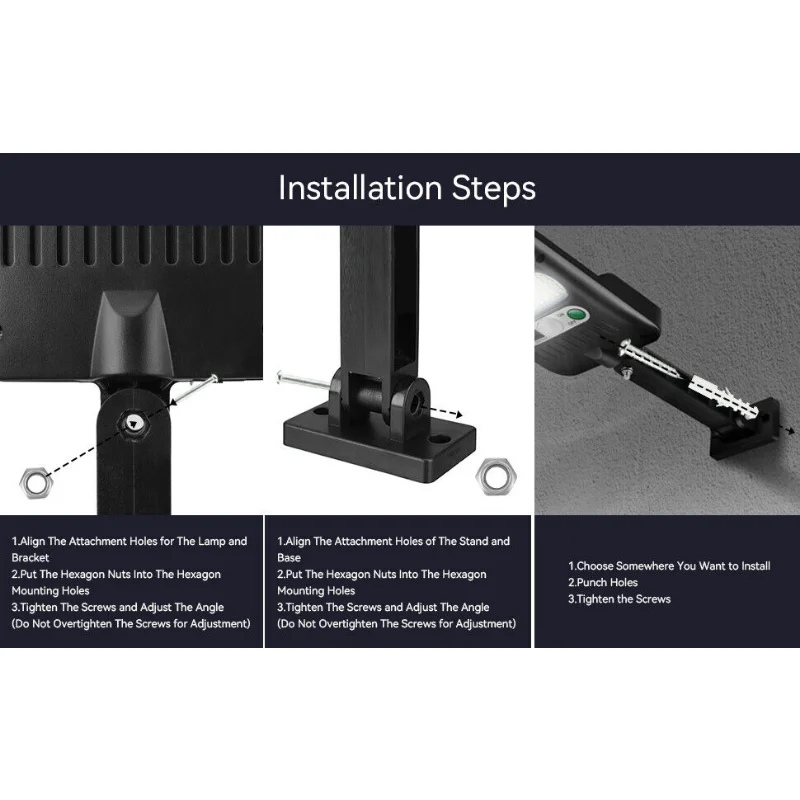 Installation Steps

1.Align The Attachment Holes for The Lamp and Bracket
2.Put The Hexagon Nuts Into The Hexagon Mounting Holes
3.Tighten The Screws and Adjust The Angle
(Do Not Overtighten The Screws for Adjustment)

1.Align The Attachment Holes of The Stand and Base
2.Put The Hexagon Nuts Into The Hexagon Mounting Holes
3.Tighten The Screws and Adjust The Angle
(Do Not Overtighten The Screws for Adjustment)

1.Choose Somewhere You Want to Install
2.Punch Holes
3.Tighten the Screws