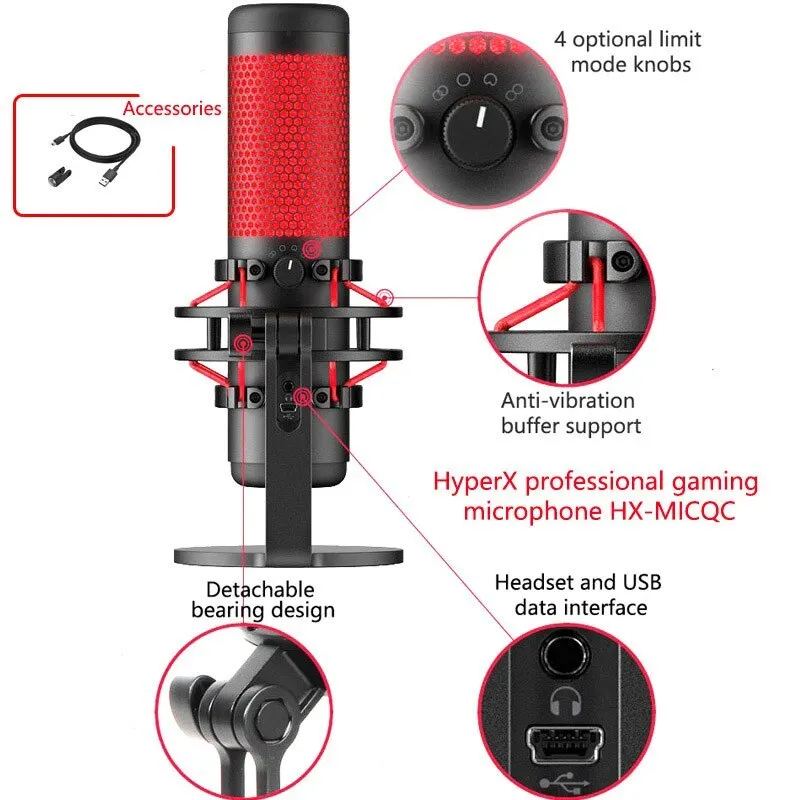 Accessories

4 optional limit mode knobs

Anti-vibration buffer support

HyperX professional gaming microphone HX-MICQC

Detachable bearing design

Headset and USB data interface