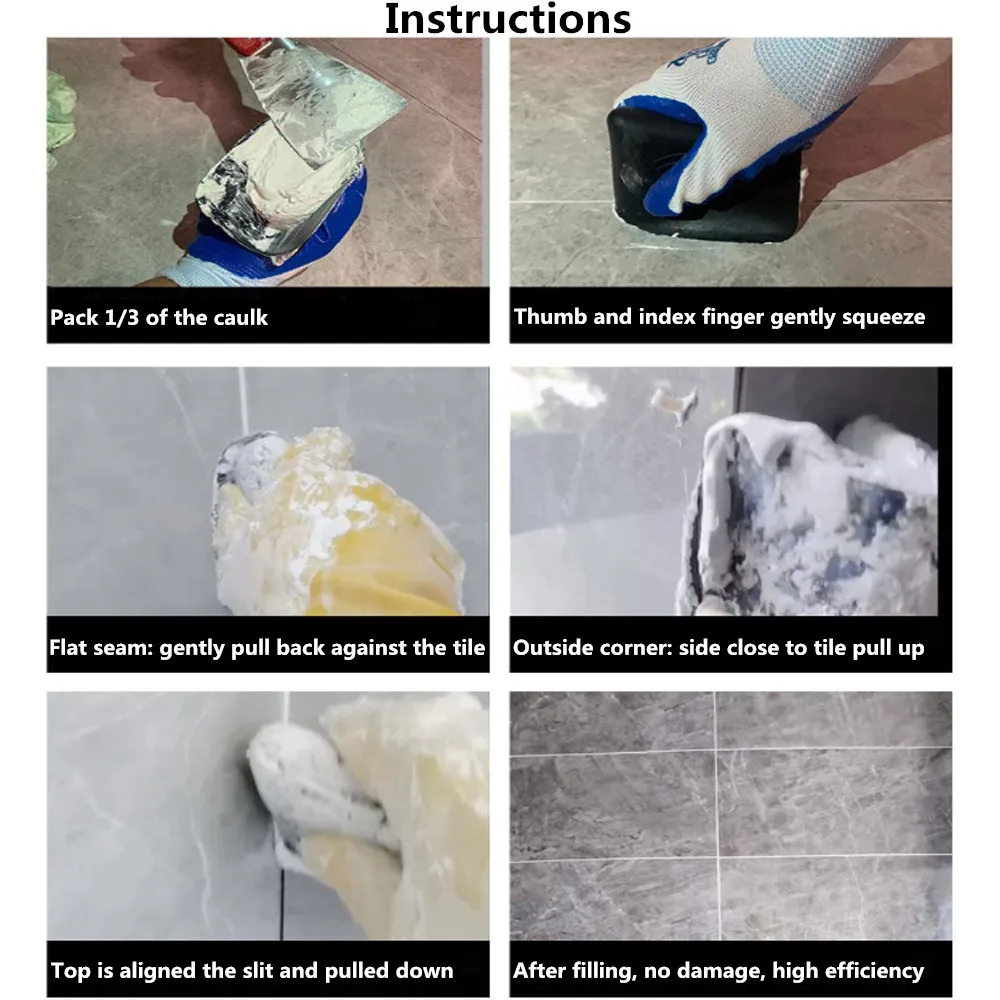 Instructions

Pack 1/3 of the caulk

Thumb and index finger gently squeeze

Flat seam: gently pull back against the tile

Outside corner: side close to tile pull up

Top is aligned the slit and pulled down

After filling, no damage, high efficiency