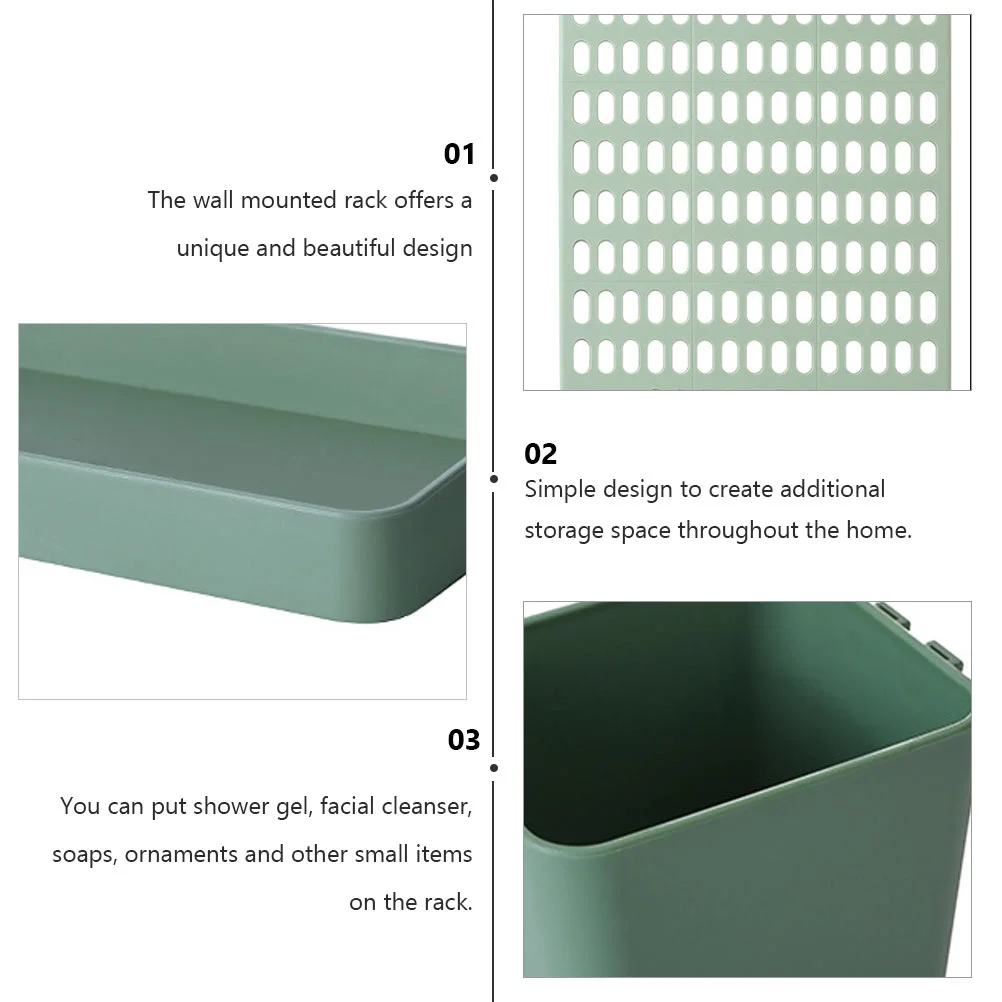 01

The wall mounted rack offers a unique and beautiful design

02

Simple design to create additional storage space throughout the home.

03

You can put shower gel, facial cleanser, soaps, ornaments and other small items on the rack.