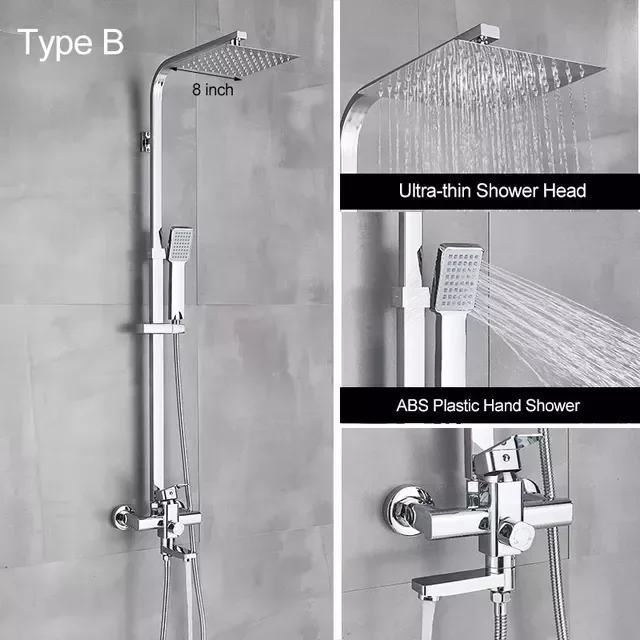 Type B

8 inch

Ultra-thin Shower Head

ABS Plastic Hand Shower