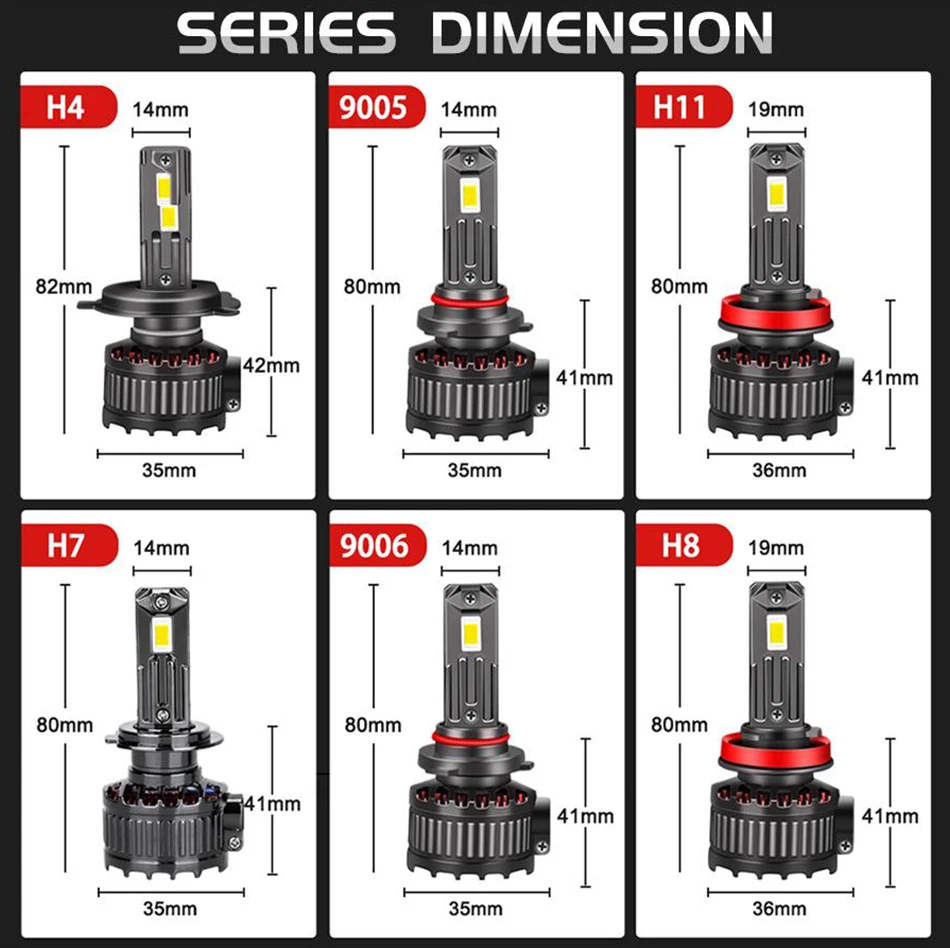 SERIES DIMENSION

H4
14mm
82mm
42mm
35mm

9005
14mm
80mm
41mm
35mm

H11
19mm
80mm
41mm
36mm

H7
14mm
80mm
41mm
35mm

9006
14mm
80mm
41mm
35mm

H8
19mm
80mm
41mm
36mm