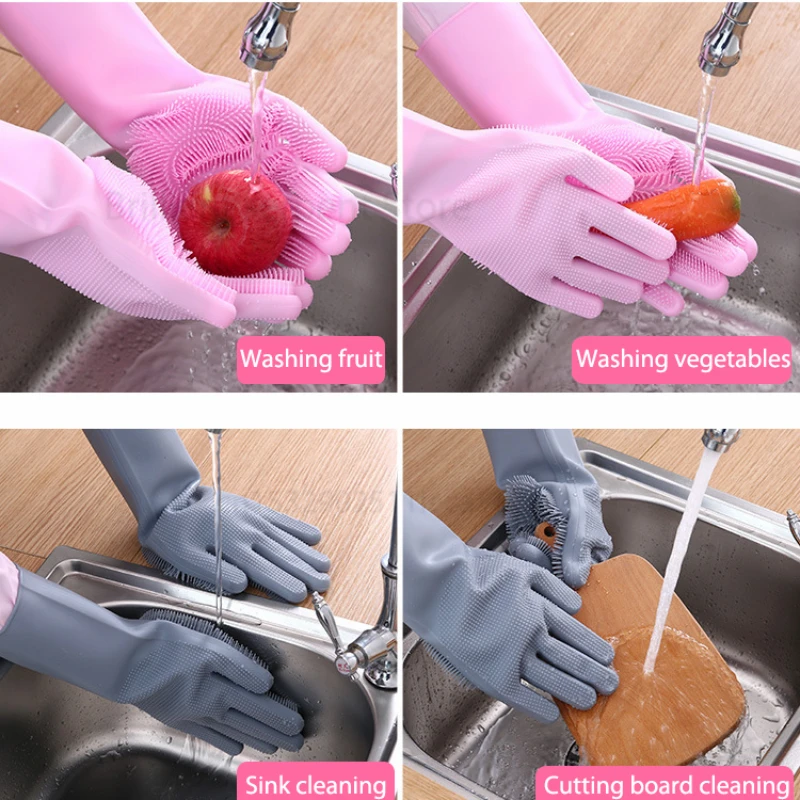 Washing fruit

Washing vegetables

Sink cleaning

Cutting board cleaning