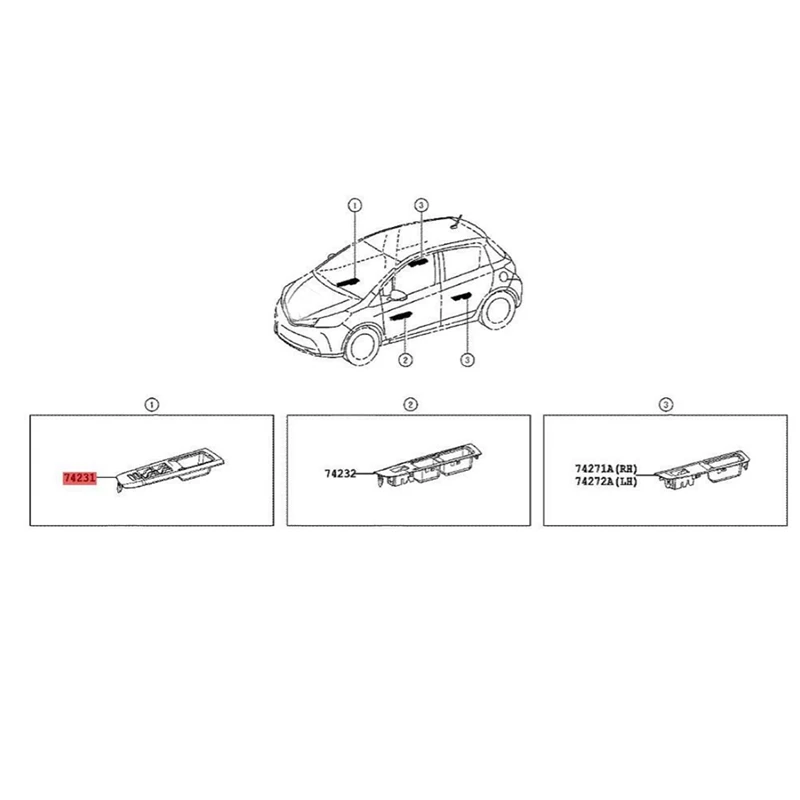 ①
③
②
③

①
74231

②
74232

③
74271A(RH)
74272A(LH)