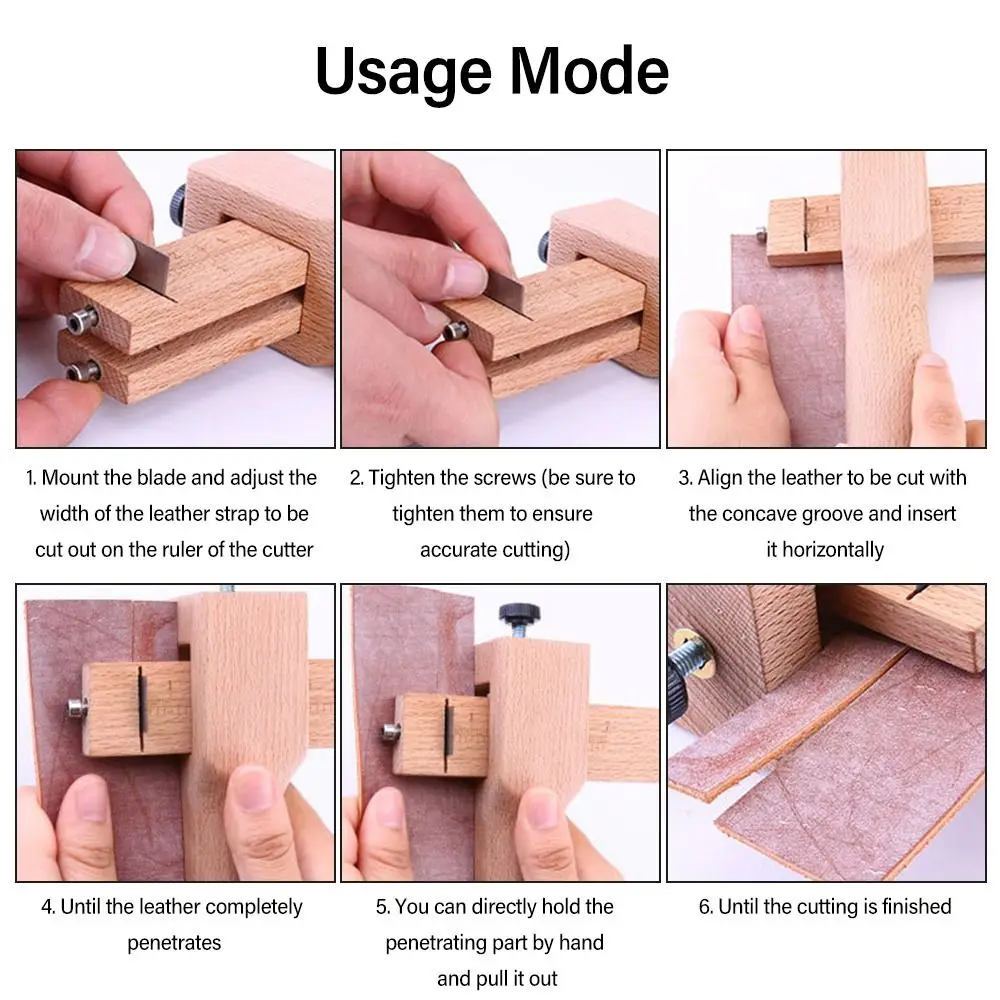 Usage Mode

1. Mount the blade and adjust the width of the leather strap to be cut out on the ruler of the cutter

2. Tighten the screws (be sure to tighten them to ensure accurate cutting)

3. Align the leather to be cut with the concave groove and insert it horizontally

4. Until the leather completely penetrates

5. You can directly hold the penetrating part by hand and pull it out

6. Until the cutting is finished