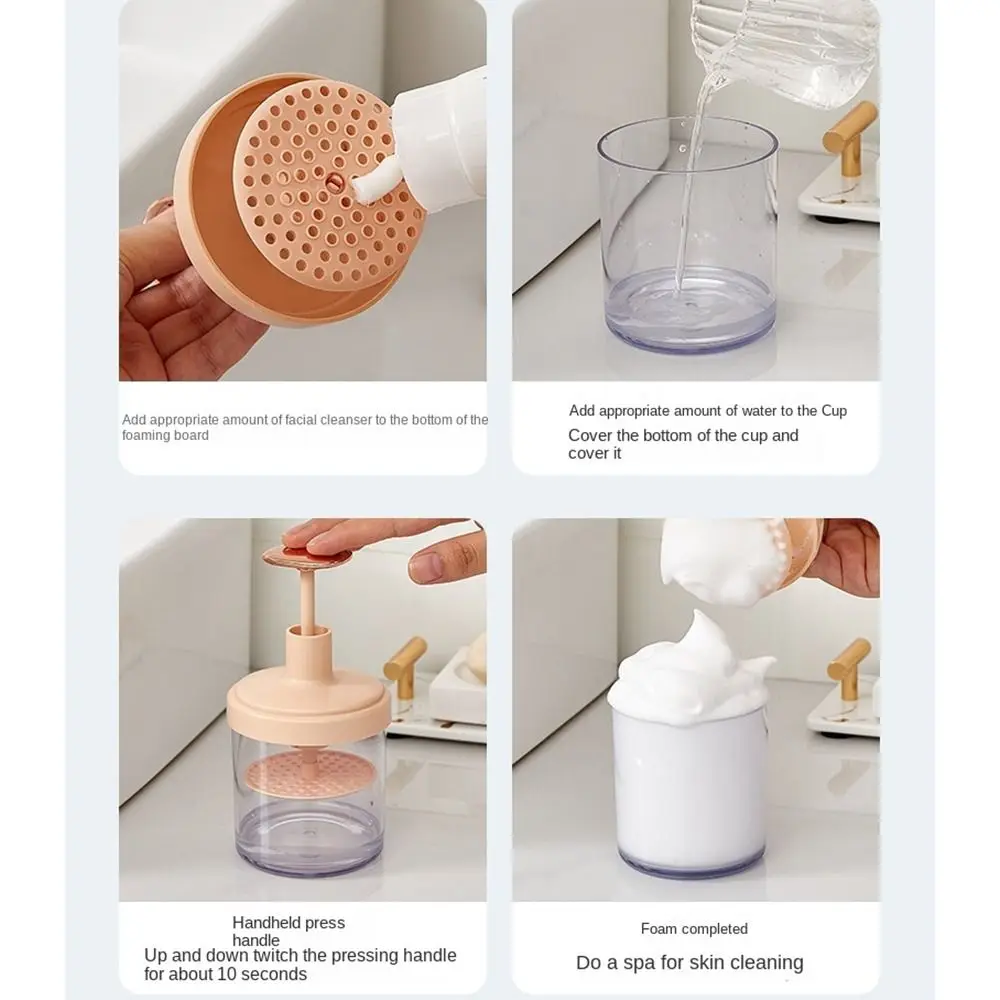 Add appropriate amount of facial cleanser to the bottom of the foaming board

Add appropriate amount of water to the Cup
Cover the bottom of the cup and cover it

Handheld press handle
Up and down twitch the pressing handle for about 10 seconds

Foam completed
Do a spa for skin cleaning