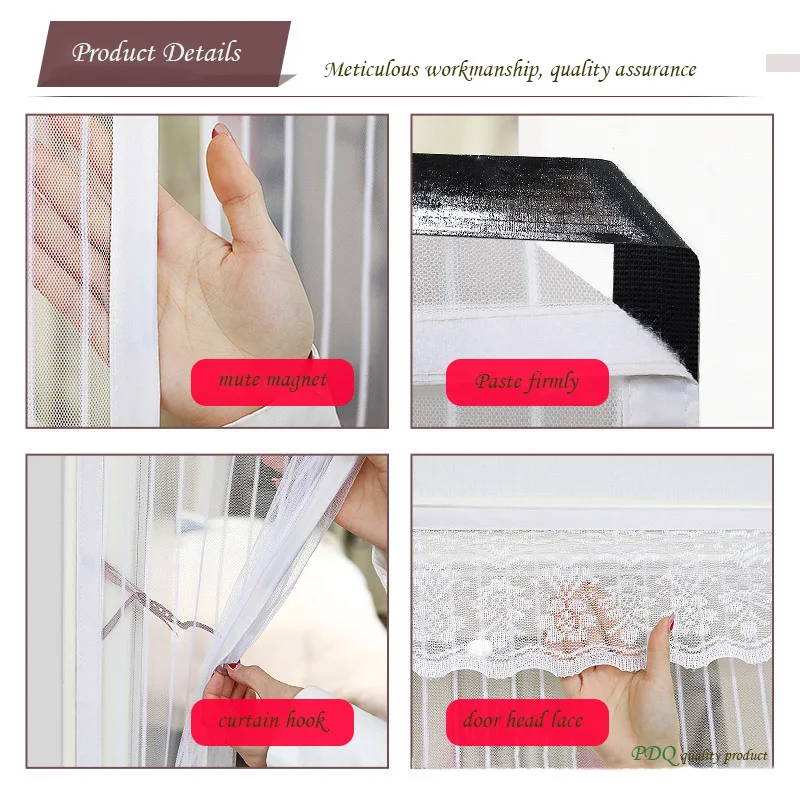 Product Details

Meticulous workmanship, quality assurance

mute magnet

Paste firmly

curtain hook

door head lace

PDQ quality product