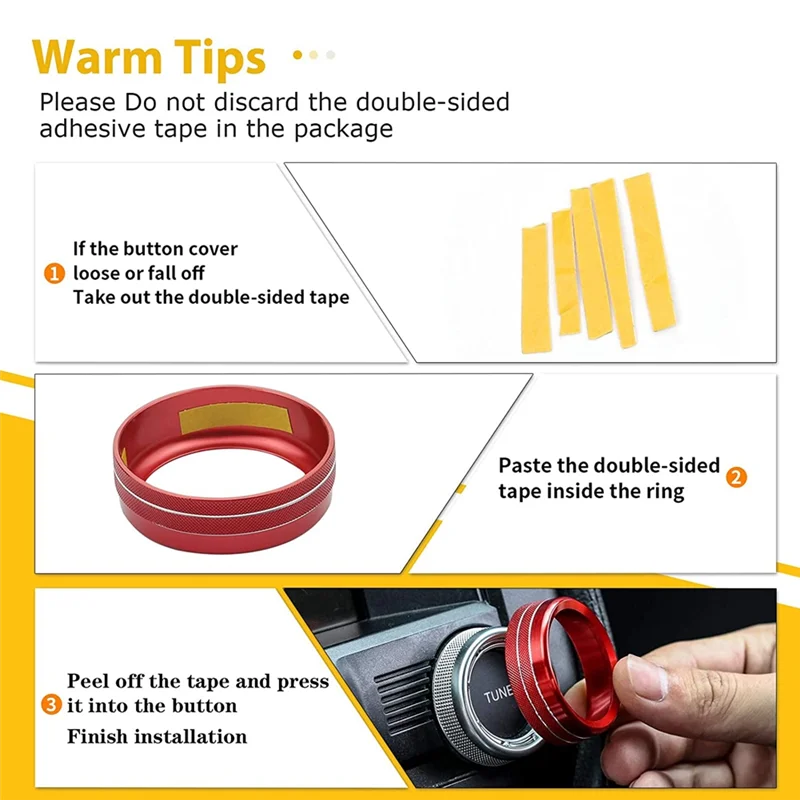 Warm Tips

Please Do not discard the double-sided adhesive tape in the package

1 If the button cover loose or fall off
Take out the double-sided tape

Paste the double-sided tape inside the ring 2

3 Peel off the tape and press it into the button
Finish installation

TUNE