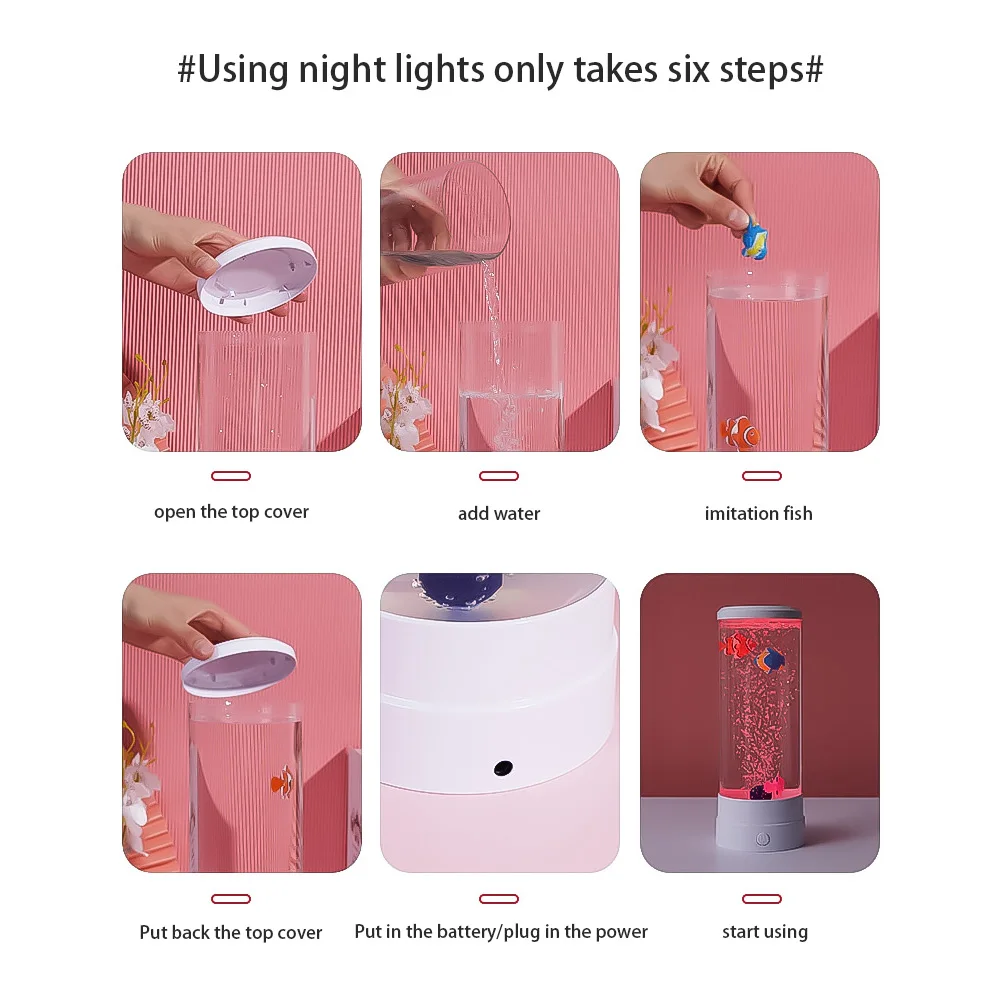 #Using night lights only takes six steps#

open the top cover

add water

imitation fish

Put back the top cover

Put in the battery/plug in the power

start using